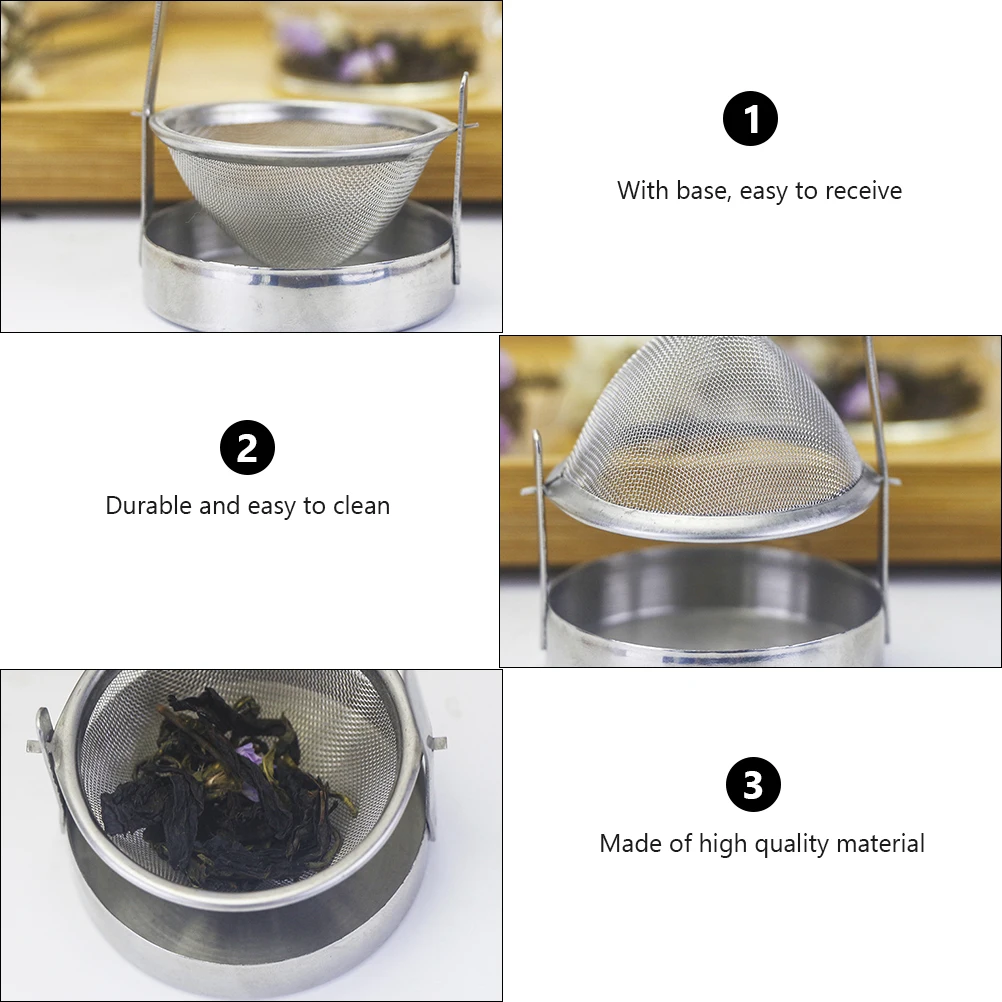 1
With base, easy to receive

2
Durable and easy to clean

3
Made of high quality material