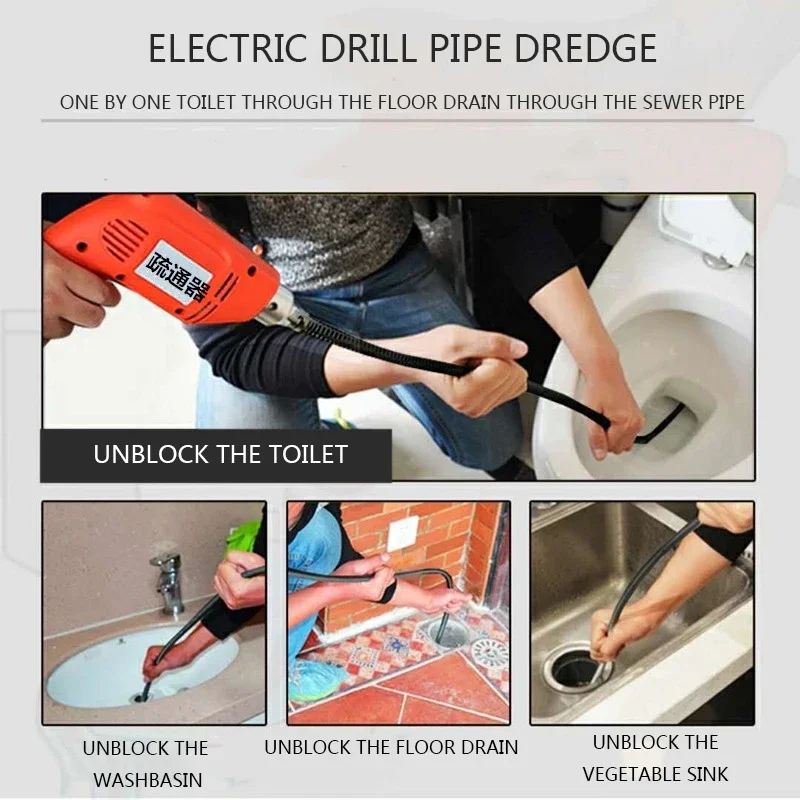 ELECTRIC DRILL PIPE DREDGE

ONE BY ONE TOILET THROUGH THE FLOOR DRAIN THROUGH THE SEWER PIPE

疏通器

UNBLOCK THE TOILET

UNBLOCK THE WASHBASIN

UNBLOCK THE FLOOR DRAIN

UNBLOCK THE VEGETABLE SINK