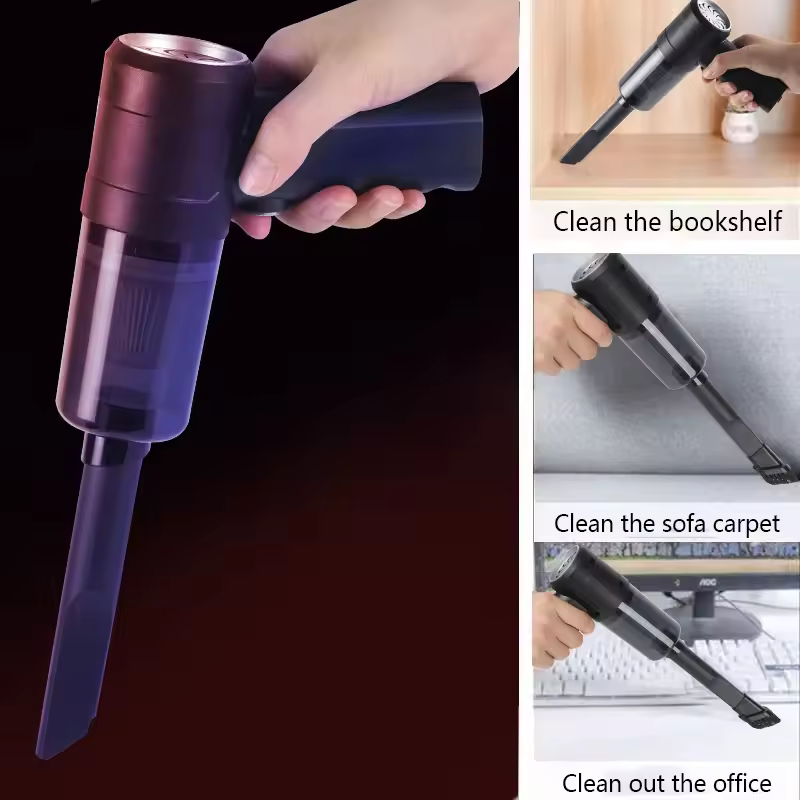 Clean the bookshelf

Clean the sofa carpet

AOC

Clean out the office