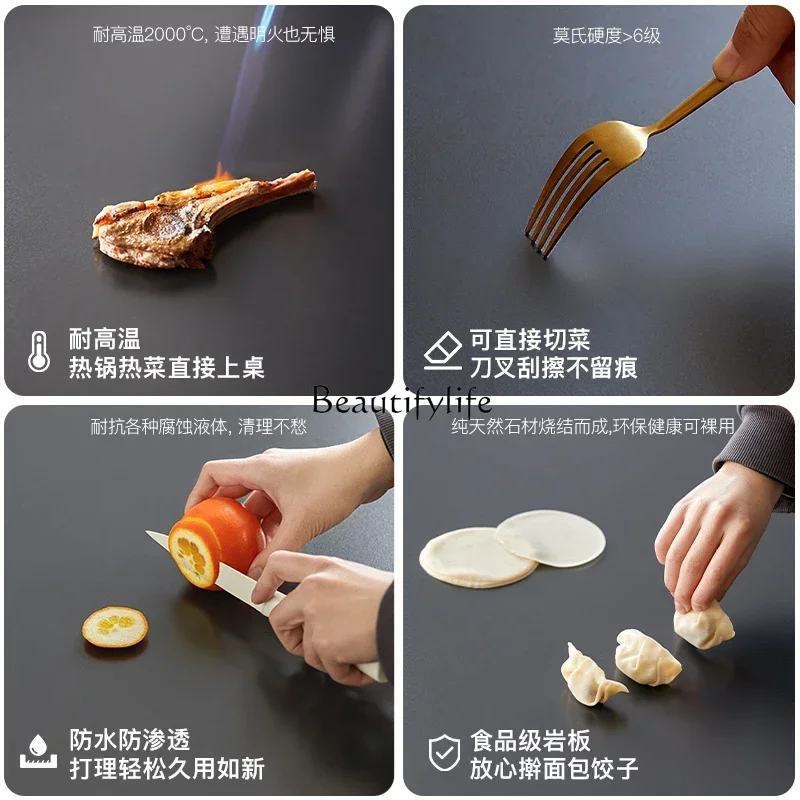 耐高温2000℃, 遭遇明火也无惧

耐高温
热锅热菜直接上桌

莫氏硬度>6级

可直接切菜
刀叉刮擦不留痕

Beautifylife

耐抗各种腐蚀液体, 清理不愁

防水防渗透
打理轻松久用如新

纯天然石材烧结而成,环保健康可裸用

食品级岩板
放心擀面包饺子