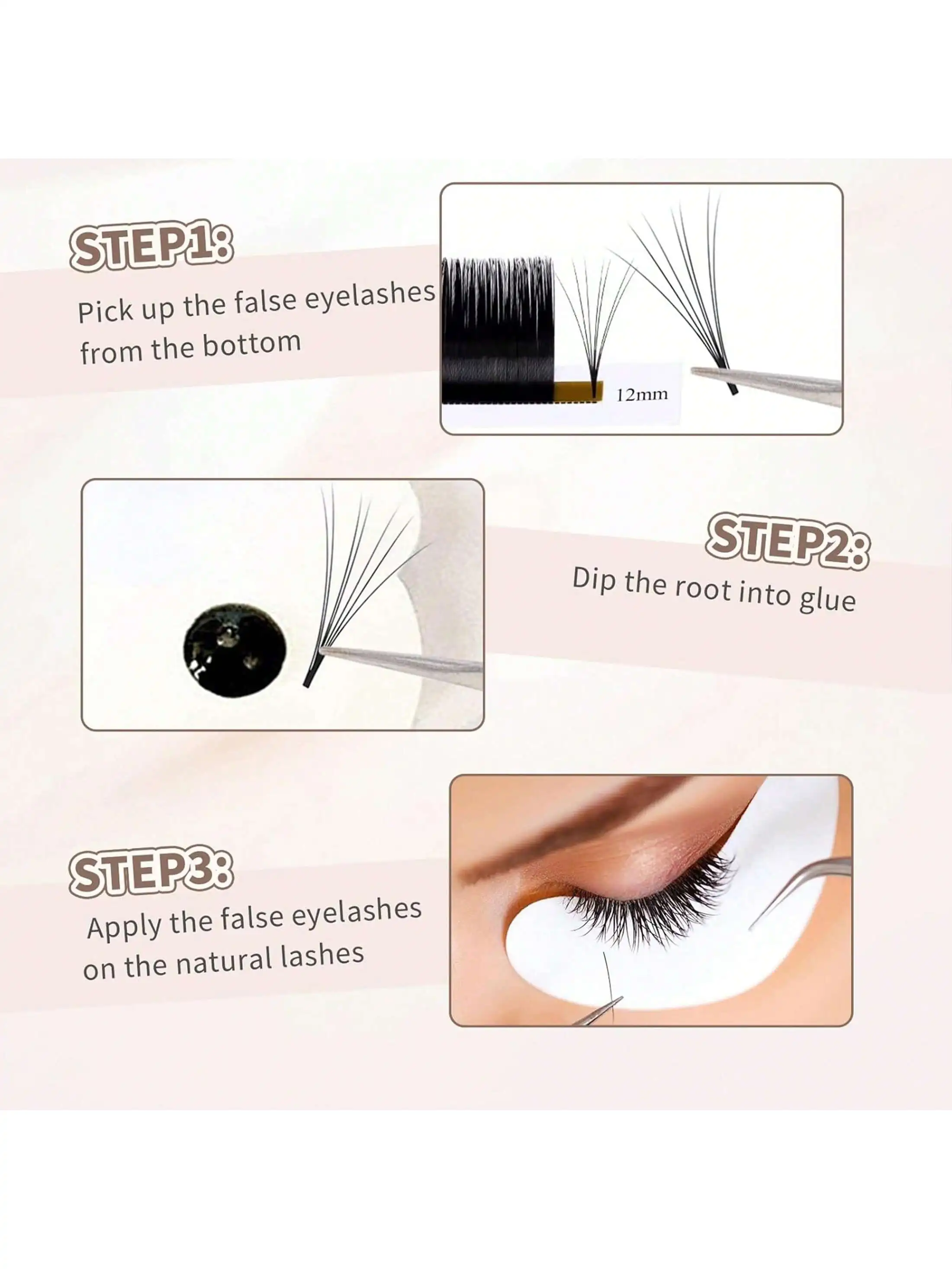 STEP1:
Pick up the false eyelashes from the bottom

12mm

STEP2:
Dip the root into glue

STEP3:
Apply the false eyelashes on the natural lashes