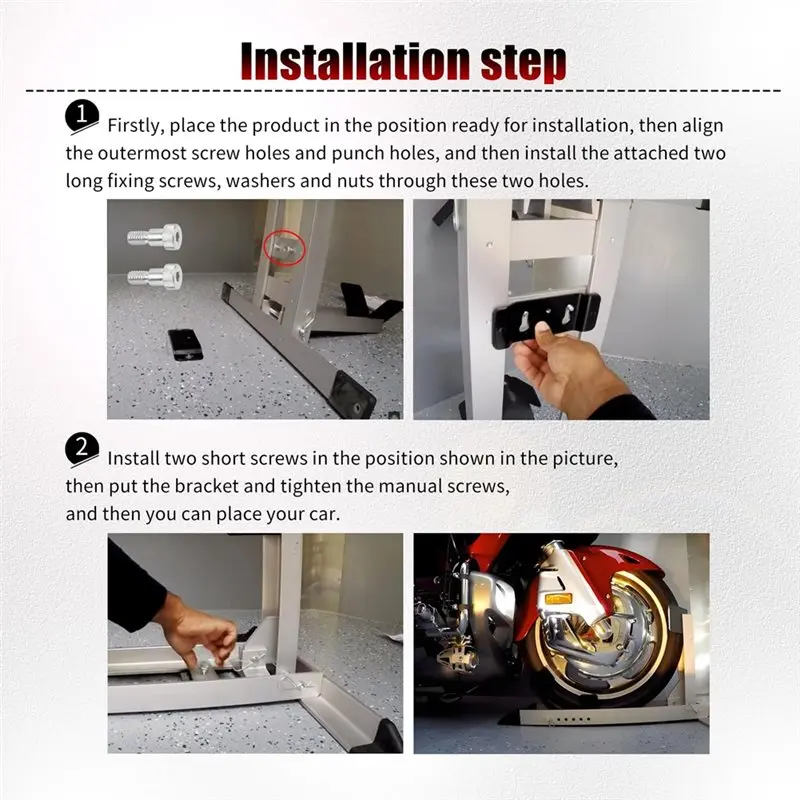 Installation step

1 Firstly, place the product in the position ready for installation, then align the outermost screw holes and punch holes, and then install the attached two long fixing screws, washers and nuts through these two holes.

2 Install two short screws in the position shown in the picture, then put the bracket and tighten the manual screws, and then you can place your car.