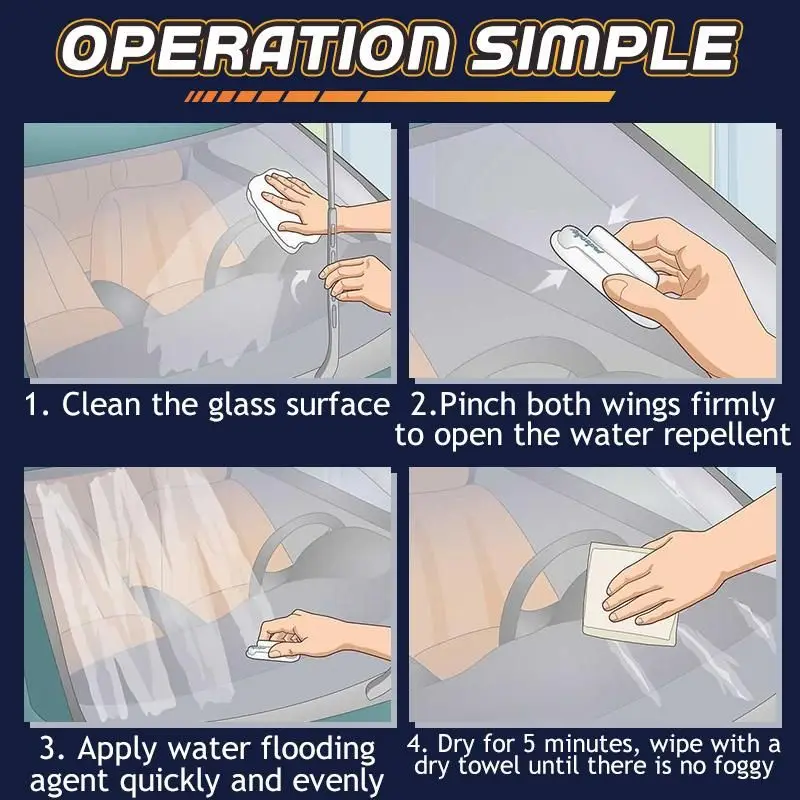 OPERATION SIMPLE

1. Clean the glass surface

2.Pinch both wings firmly to open the water repellent

3. Apply water flooding agent quickly and evenly

4. Dry for 5 minutes, wipe with a dry towel until there is no foggy