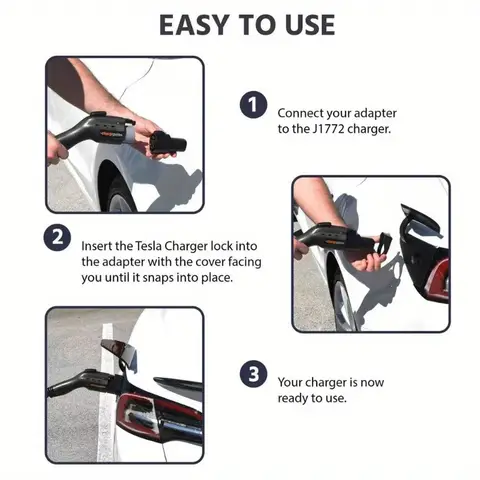 EASY TO USE

1

Connect your adapter to the J1772 charger.

2

Insert the Tesla Charger lock into the adapter with the cover facing you until it snaps into place.

3

Your charger is now ready to use.