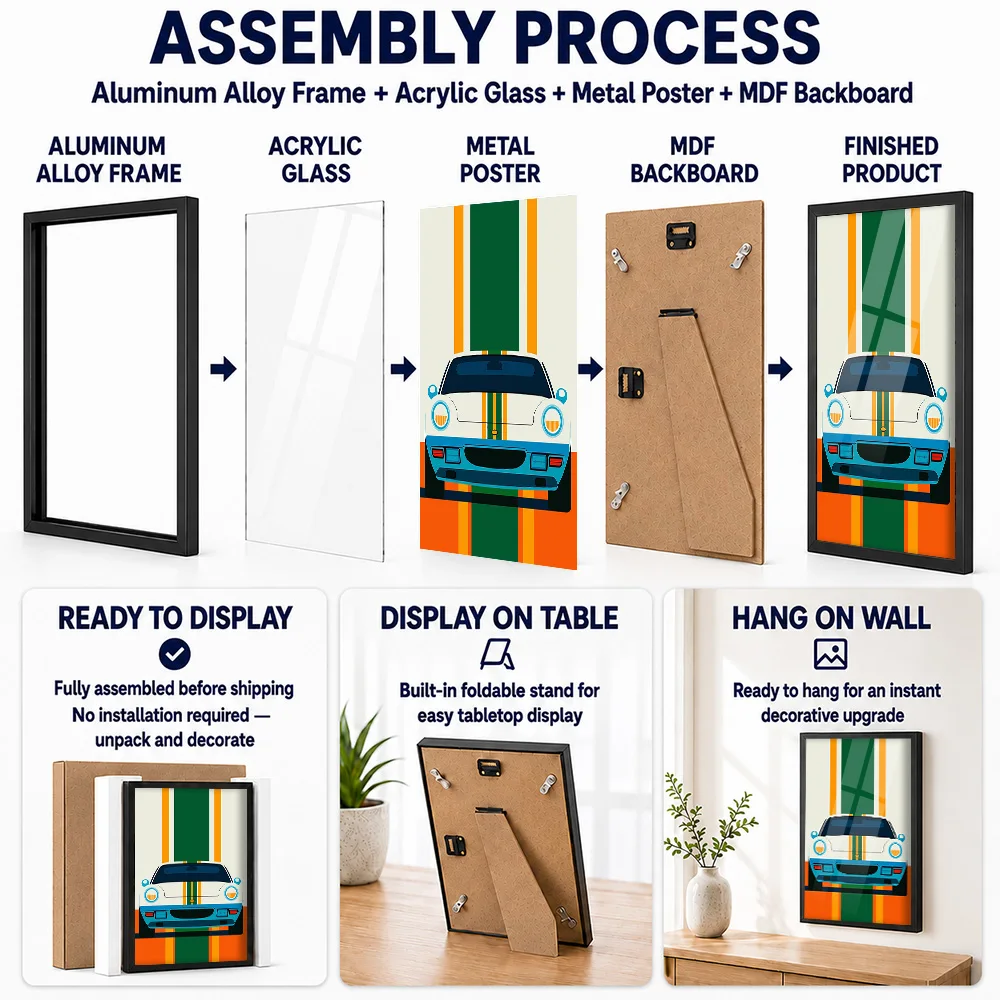 ASSEMBLY PROCESS

Aluminum Alloy Frame + Acrylic Glass + Metal Poster + MDF Backboard

ALUMINUM ALLOY FRAME

ACRYLIC GLASS

METAL POSTER

MDF BACKBOARD

FINISHED PRODUCT

READY TO DISPLAY

Fully assembled before shipping
No installation required — unpack and decorate

DISPLAY ON TABLE

Built-in foldable stand for easy tabletop display

HANG ON WALL

Ready to hang for an instant decorative upgrade