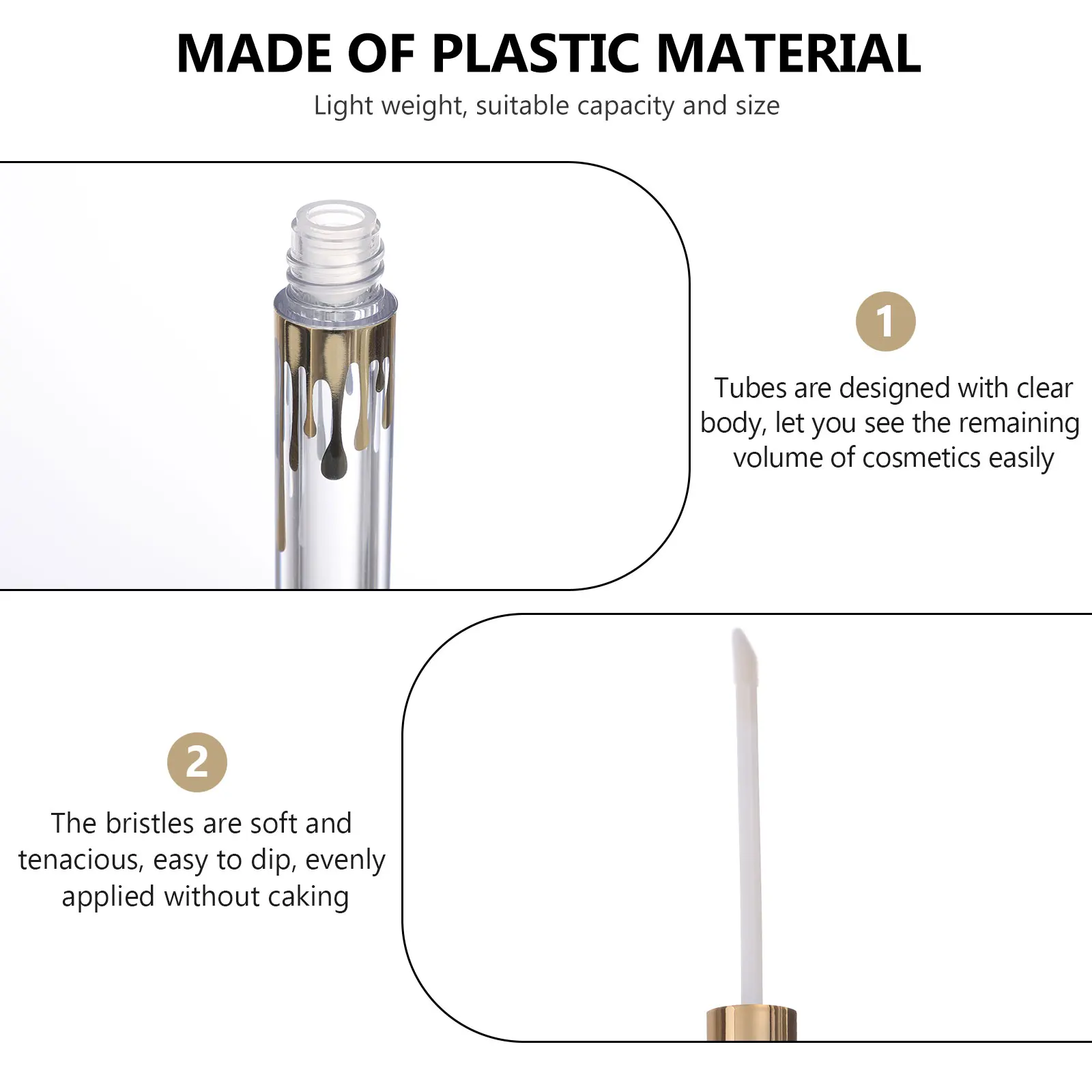 MADE OF PLASTIC MATERIAL

Light weight, suitable capacity and size

1

Tubes are designed with clear body, let you see the remaining volume of cosmetics easily

2

The bristles are soft and tenacious, easy to dip, evenly applied without caking