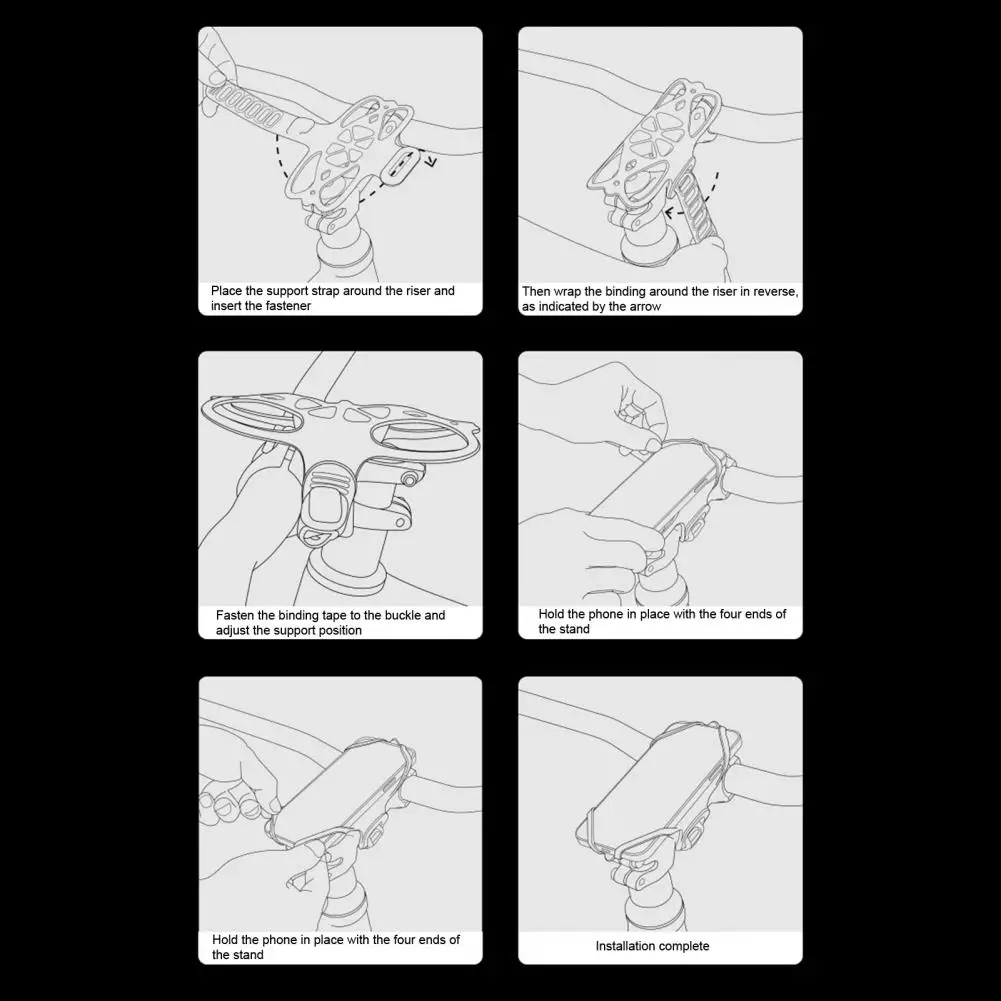 Place the support strap around the riser and insert the fastener

Then wrap the binding around the riser in reverse, as indicated by the arrow

Fasten the binding tape to the buckle and adjust the support position

Hold the phone in place with the four ends of the stand

Hold the phone in place with the four ends of the stand

Installation complete