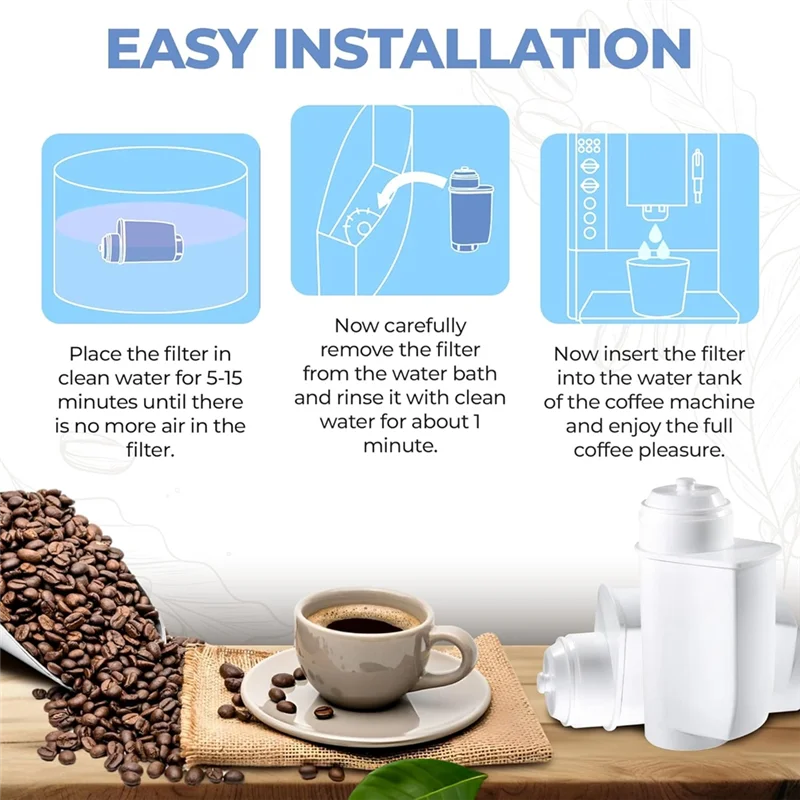 EASY INSTALLATION

Place the filter in clean water for 5-15 minutes until there is no more air in the filter.

Now carefully remove the filter from the water bath and rinse it with clean water for about 1 minute.

Now insert the filter into the water tank of the coffee machine and enjoy the full coffee pleasure.