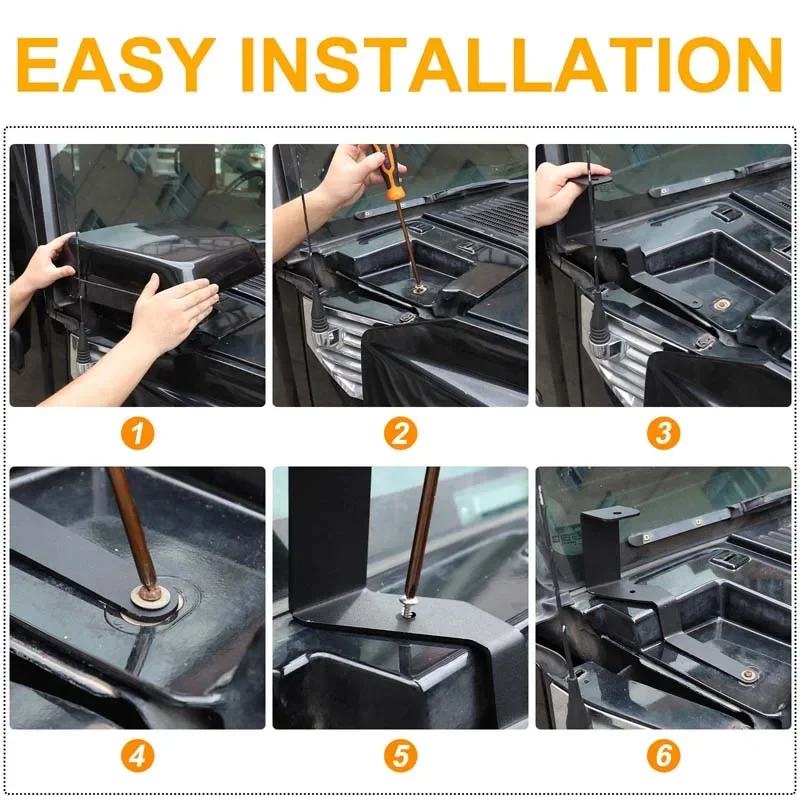 EASY INSTALLATION

1

2

3

4

5

6