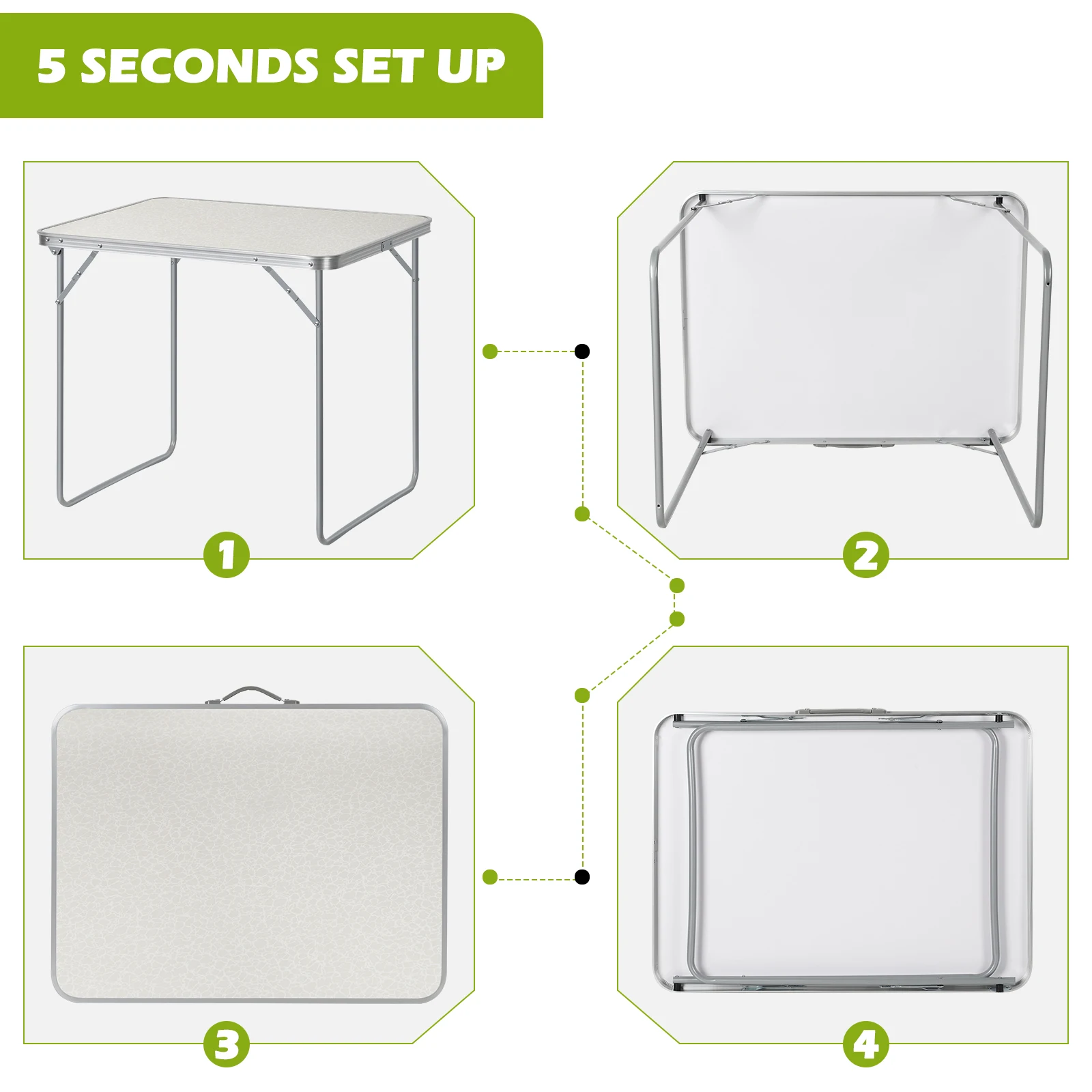 5 SECONDS SET UP

1

2

3

4