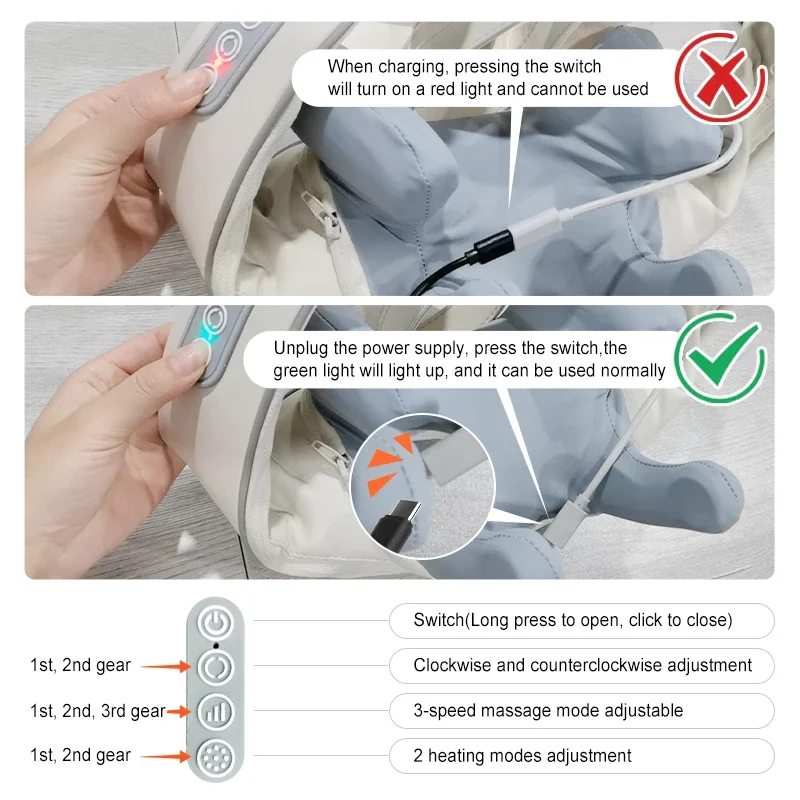 When charging, pressing the switch will turn on a red light and cannot be used

Unplug the power supply, press the switch,the green light will light up, and it can be used normally

Switch(Long press to open, click to close)

1st, 2nd gear

Clockwise and counterclockwise adjustment

1st, 2nd, 3rd gear

3-speed massage mode adjustable

1st, 2nd gear

2 heating modes adjustment