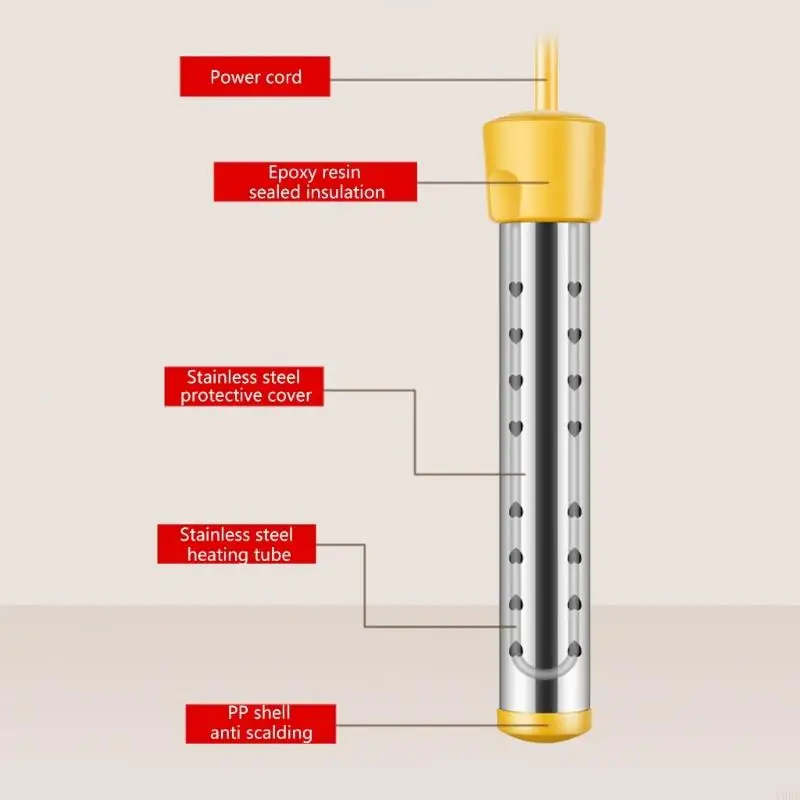 Power cord

Epoxy resin
sealed insulation

Stainless steel
protective cover

Stainless steel
heating tube

PP shell
anti scalding