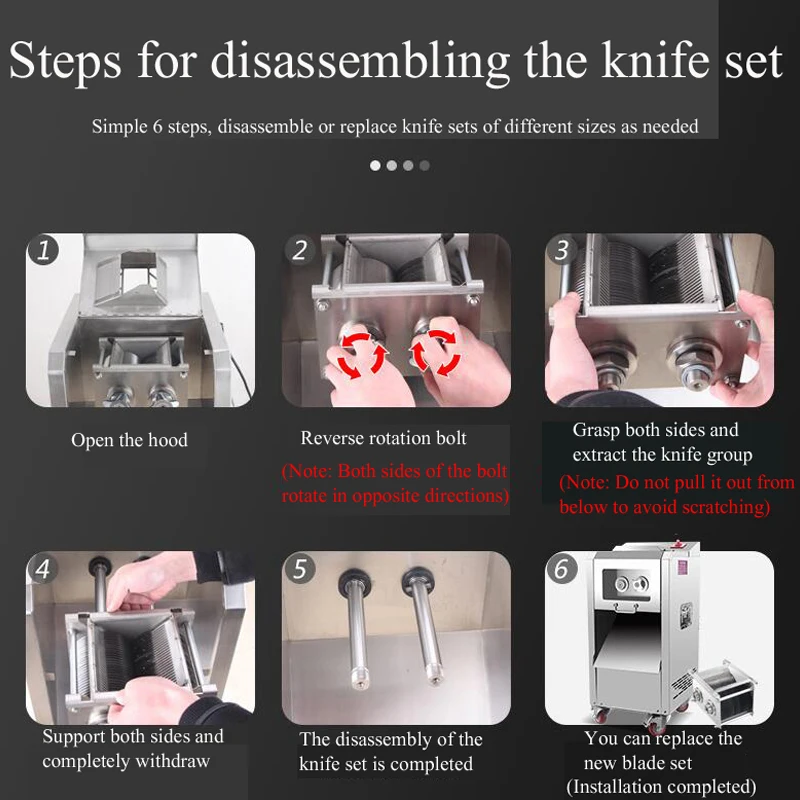 Steps for disassembling the knife set

Simple 6 steps, disassemble or replace knife sets of different sizes as needed

1

Open the hood

2

Reverse rotation bolt

(Note: Both sides of the bolt rotate in opposite directions)

3

Grasp both sides and extract the knife group

(Note: Do not pull it out from below to avoid scratching)

4

Support both sides and completely withdraw

5

The disassembly of the knife set is completed

6

You can replace the new blade set (Installation completed)