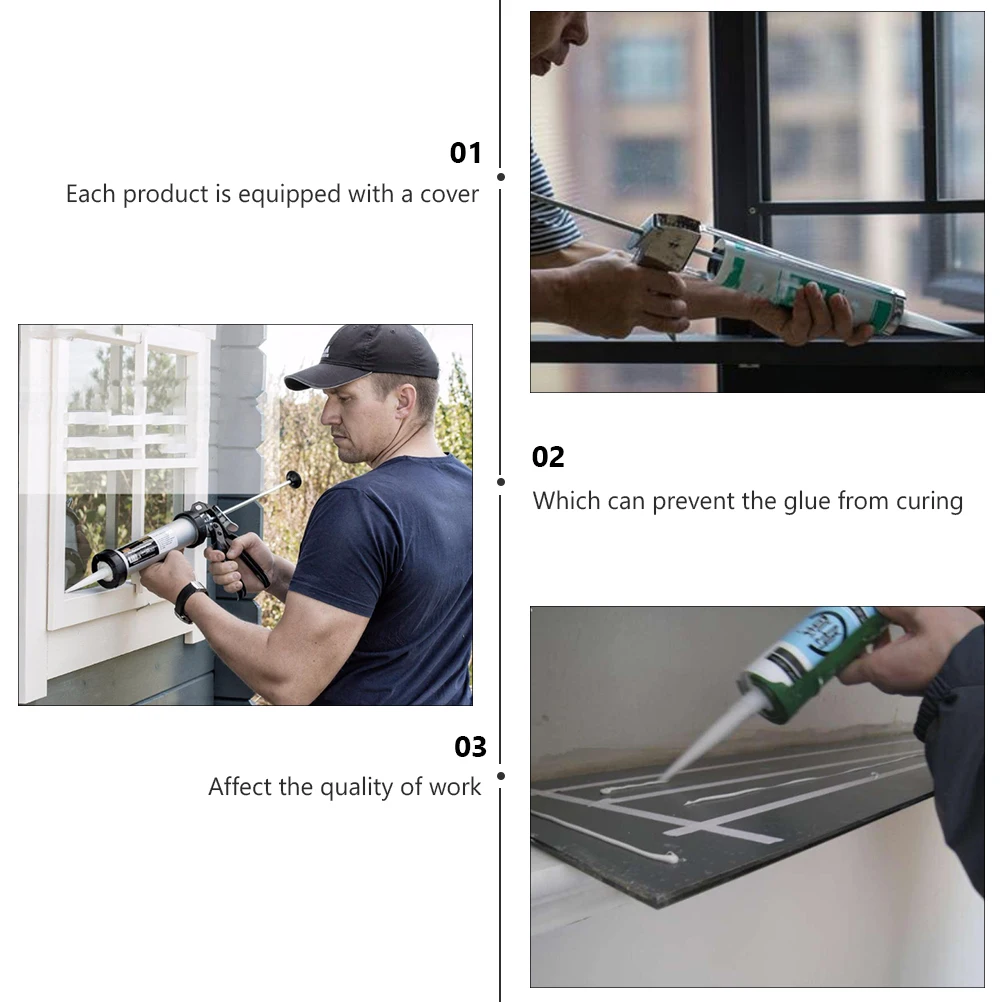 01
Each product is equipped with a cover

02
Which can prevent the glue from curing

03
Affect the quality of work