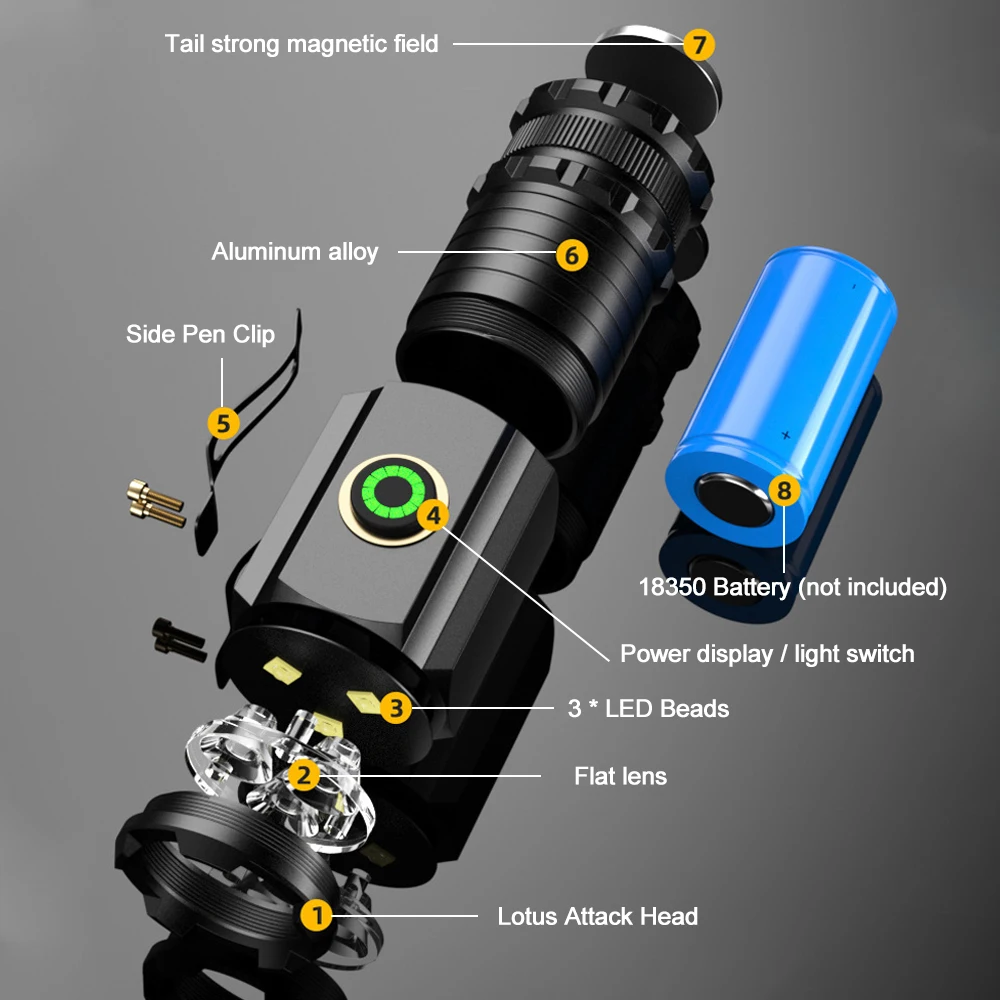 Tail strong magnetic field 7

Aluminum alloy 6

Side Pen Clip

5

4

8

18350 Battery (not included)

Power display / light switch

3 3 * LED Beads

2 Flat lens

1 Lotus Attack Head