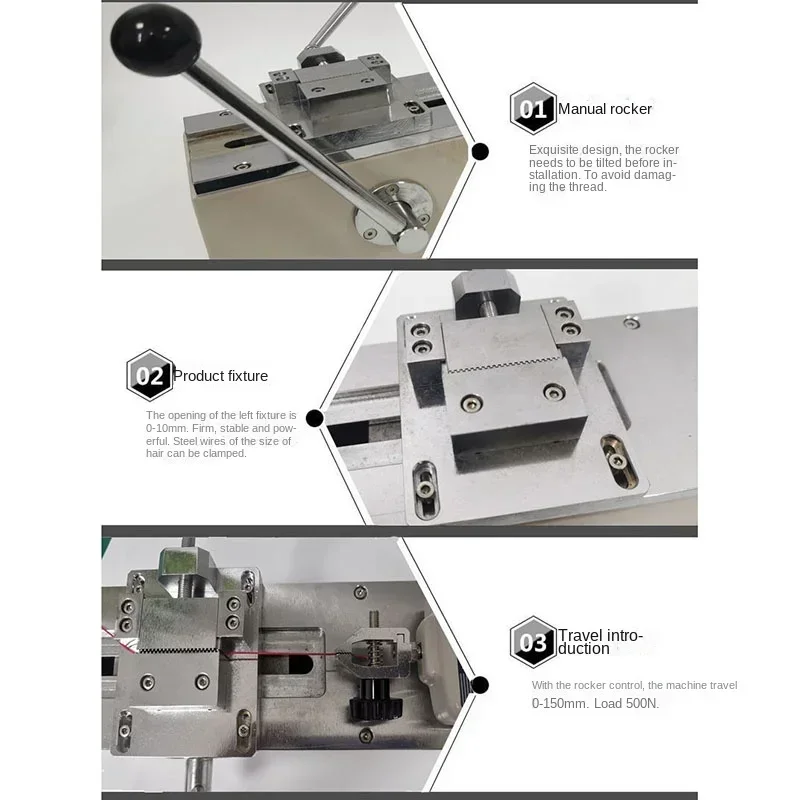 01 Manual rocker

Exquisite design, the rocker needs to be tilted before installation. To avoid damaging the thread.

02 Product fixture

The opening of the left fixture is 0-10mm. Firm, stable and powerful. Steel wires of the size of hair can be clamped.

03 Travel introduction

With the rocker control, the machine travel 0-150mm. Load 500N.