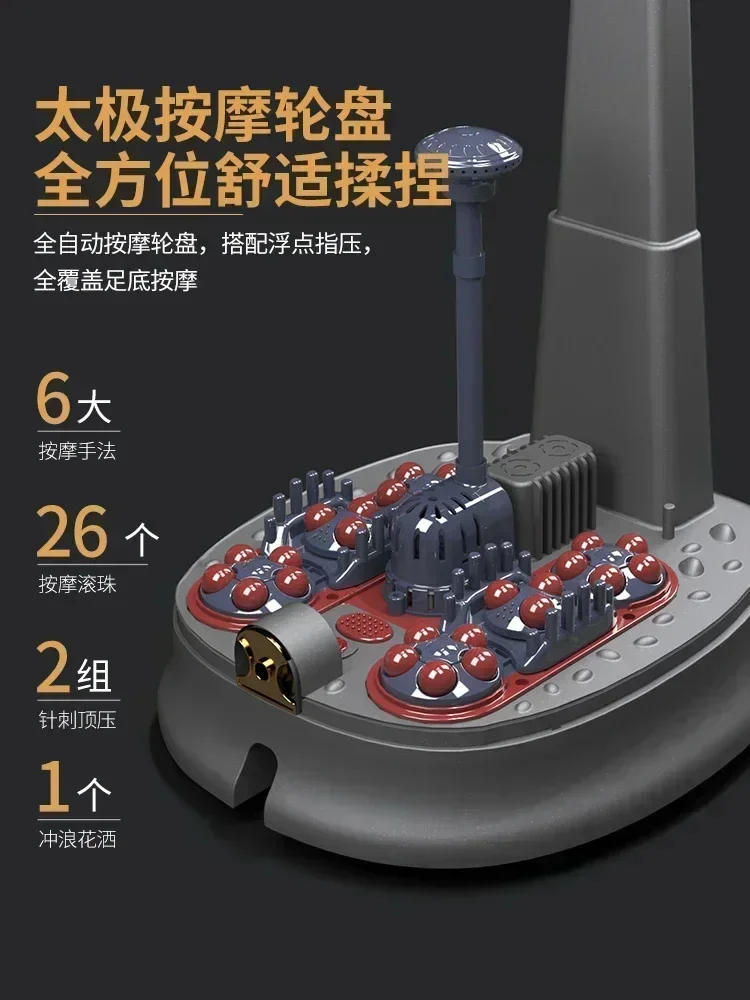 太极按摩轮盘
全方位舒适揉捏

全自动按摩轮盘，搭配浮点指压，全覆盖足底按摩

6大
按摩手法

26个
按摩滚珠

2组
针刺顶压

1个
冲浪花洒