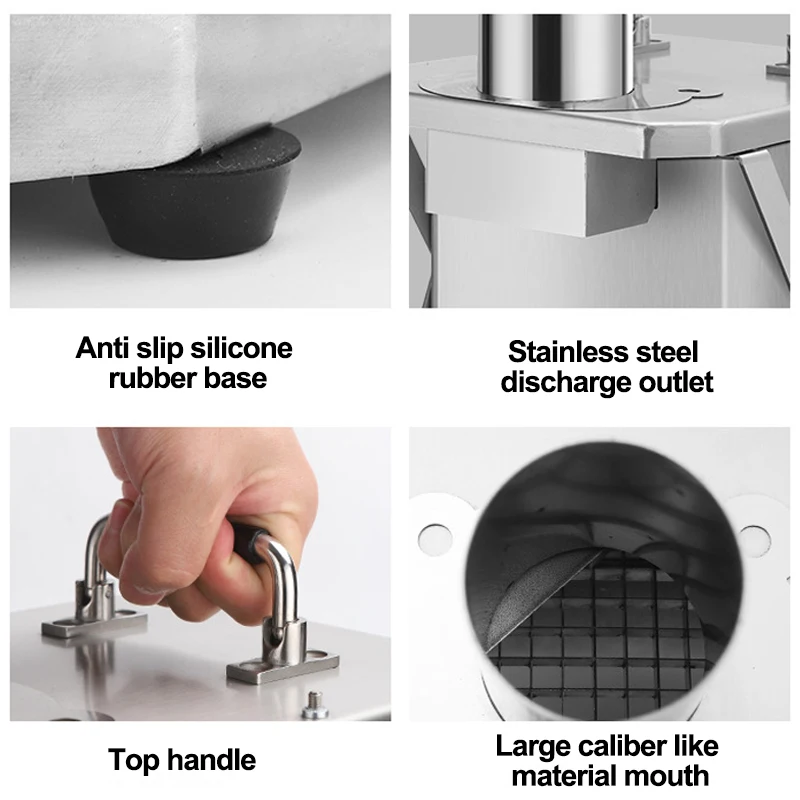 Anti slip silicone rubber base

Stainless steel discharge outlet

Top handle

Large caliber like material mouth