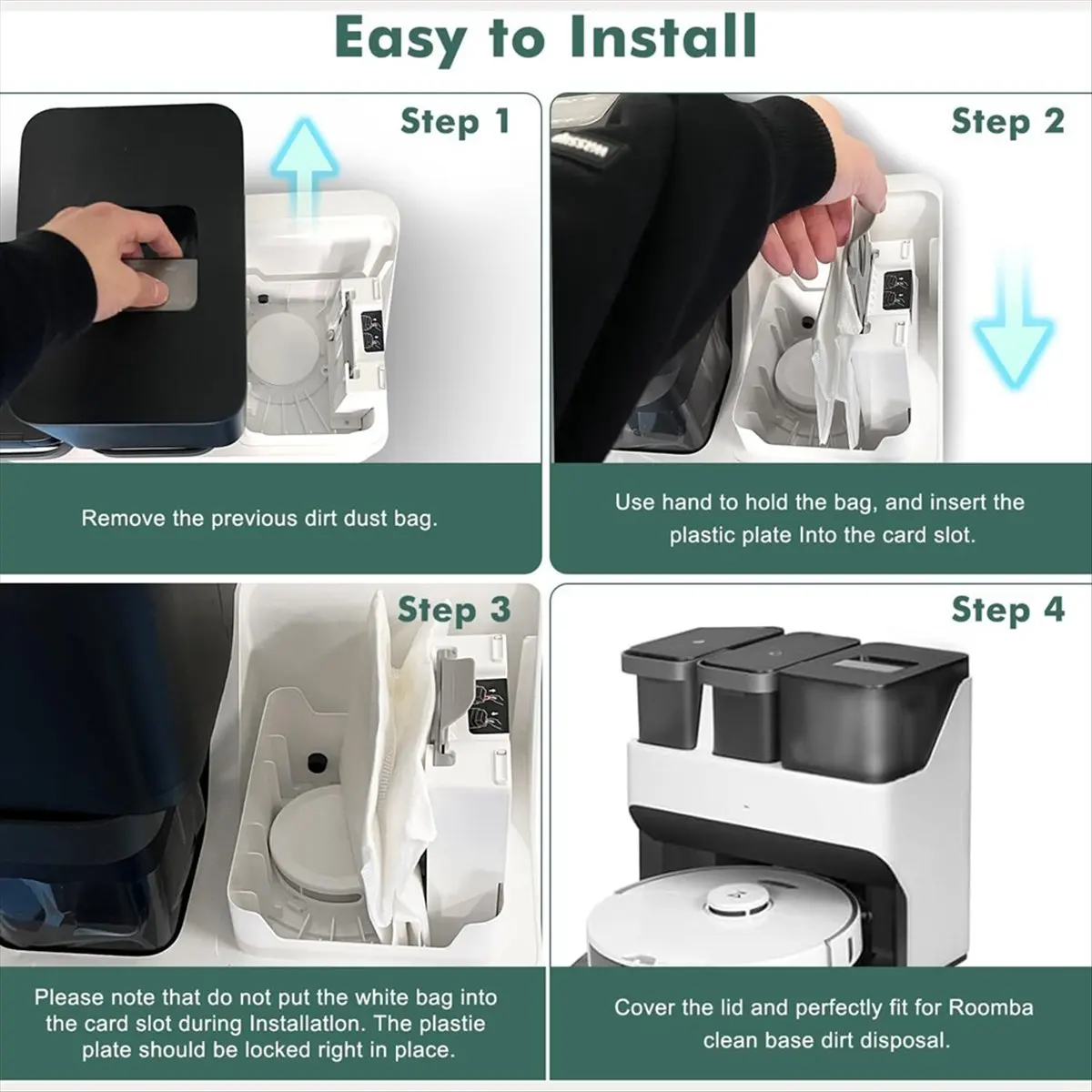 Easy to Install

Step 1

Remove the previous dirt dust bag.

Step 2

Use hand to hold the bag, and insert the plastic plate Into the card slot.

Step 3

Please note that do not put the white bag into the card slot during Installatlon. The plastie plate should be locked right in place.

Step 4

Cover the lid and perfectly fit for Roomba clean base dirt disposal.