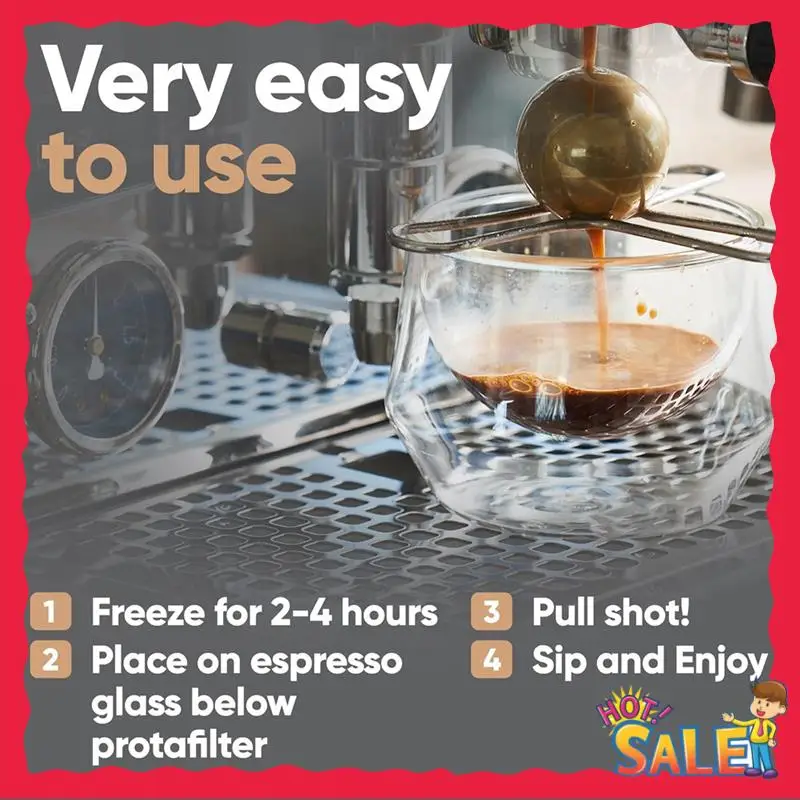 Very easy to use

1 Freeze for 2-4 hours

2 Place on espresso glass below protafilter

3 Pull shot!

4 Sip and Enjoy

HOT! SALE