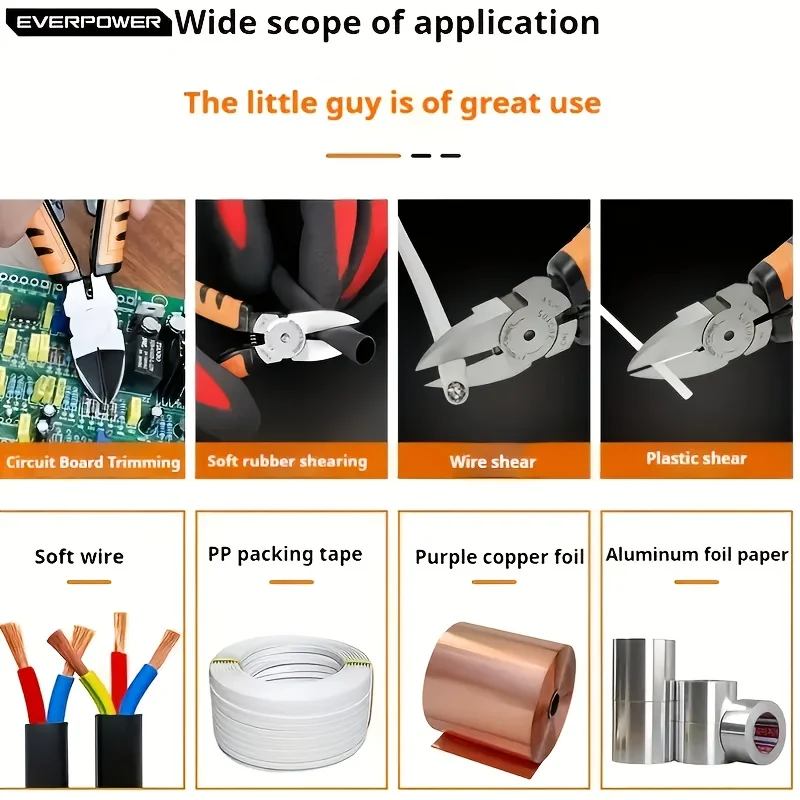 EVERPOWER Wide scope of application

The little guy is of great use

Circuit Board Trimming

Soft rubber shearing

Wire shear

Plastic shear

Soft wire

PP packing tape

Purple copper foil

Aluminum foil paper