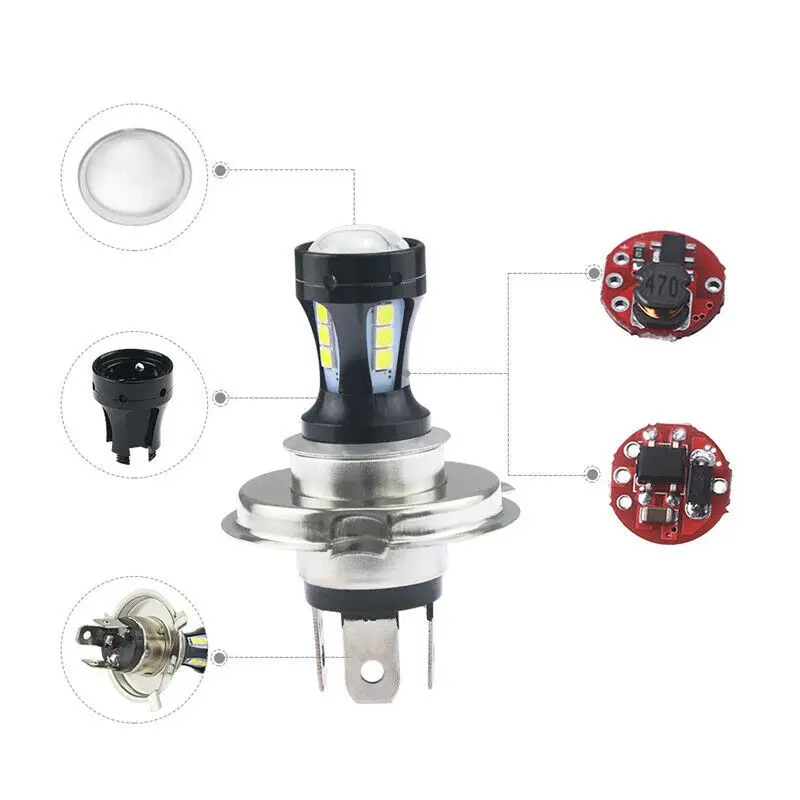 470