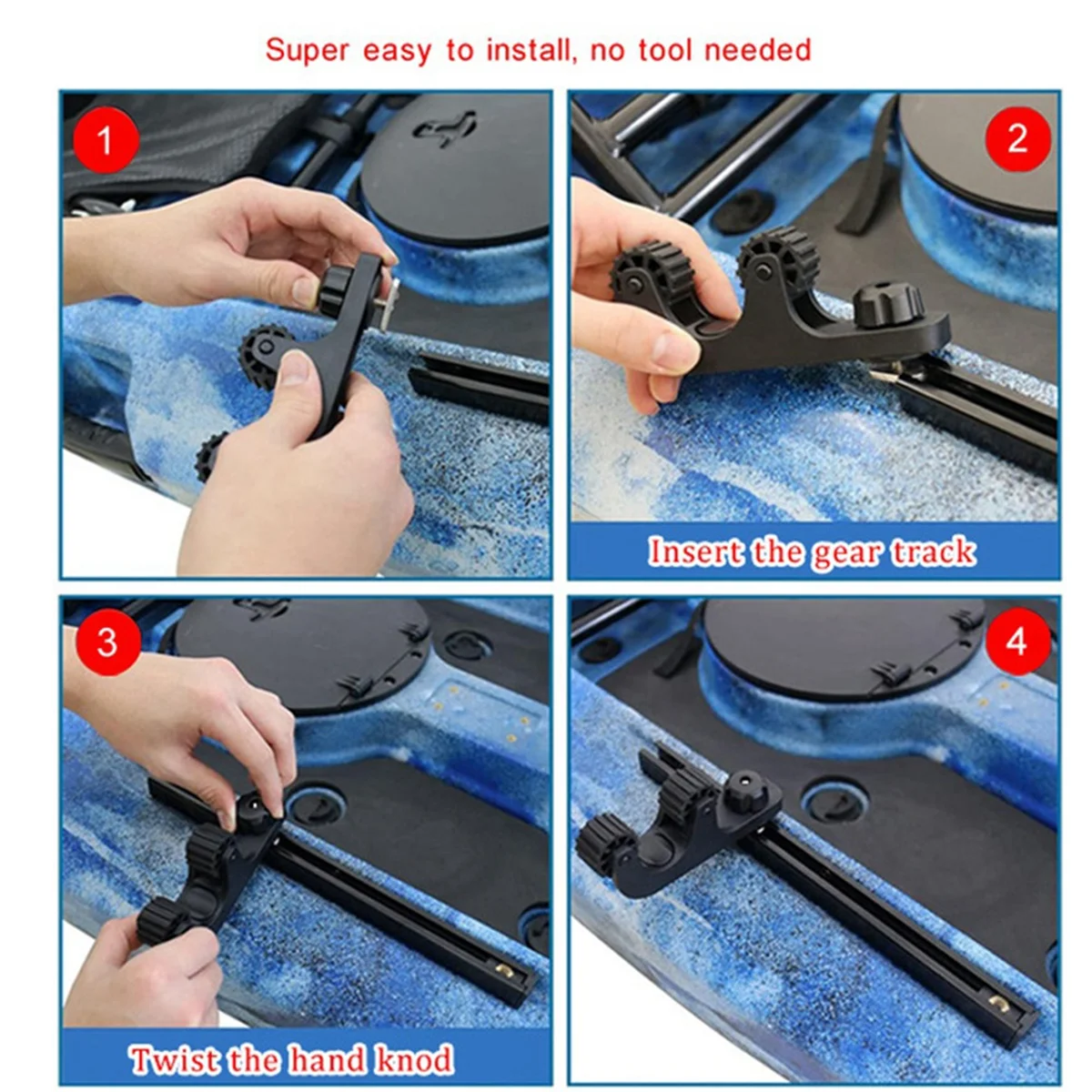 Super easy to install, no tool needed

1

2

Insert the gear track

3

Twist the hand knod

4