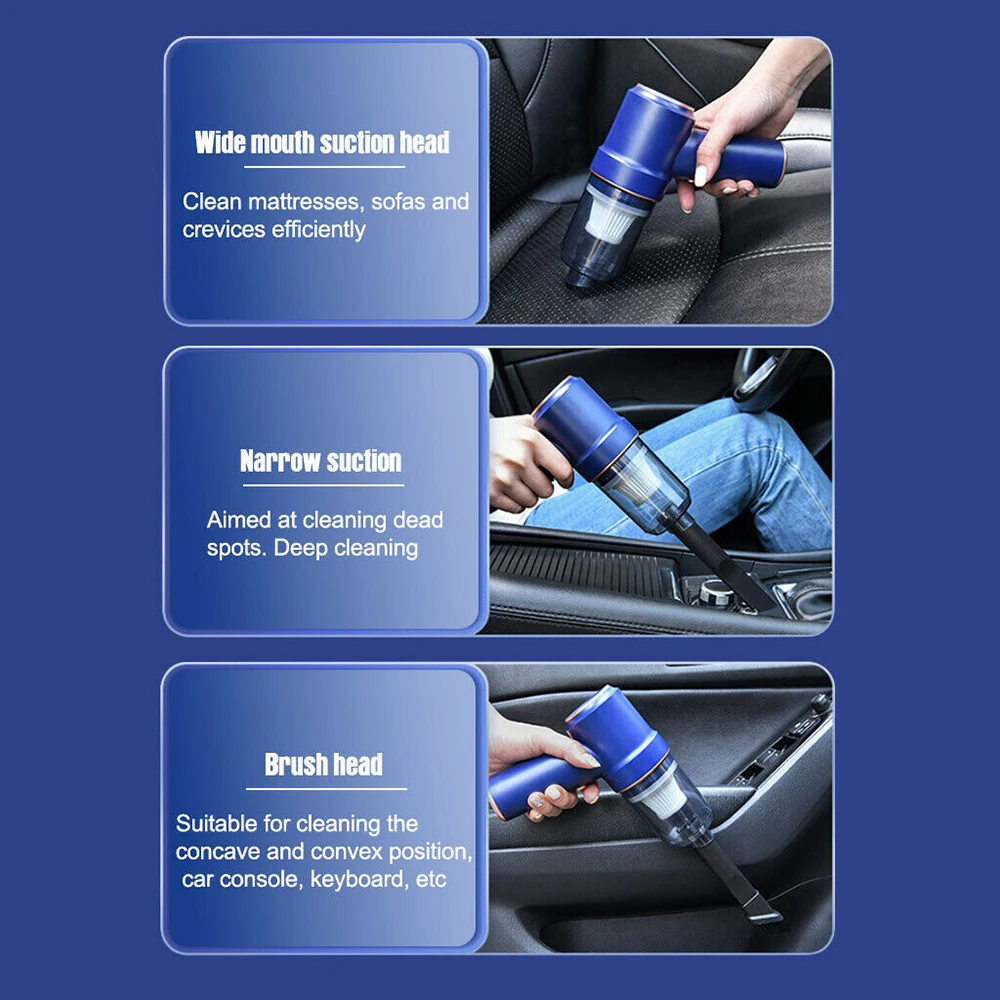 Wide mouth suction head

Clean mattresses, sofas and crevices efficiently

Narrow suction

Aimed at cleaning dead spots. Deep cleaning

Brush head

Suitable for cleaning the concave and convex position, car console, keyboard, etc