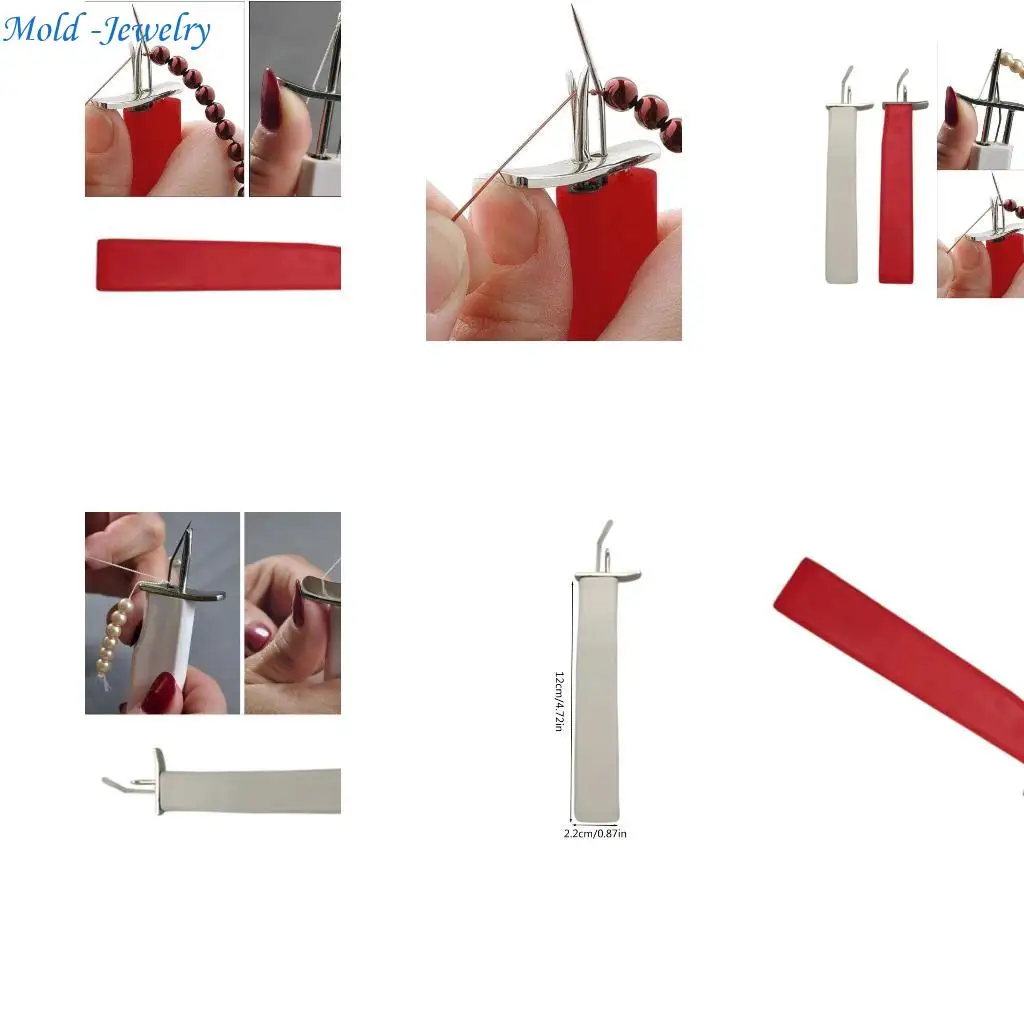 Mold -Jewelry

12cm/4.72in

2.2cm/0.87in