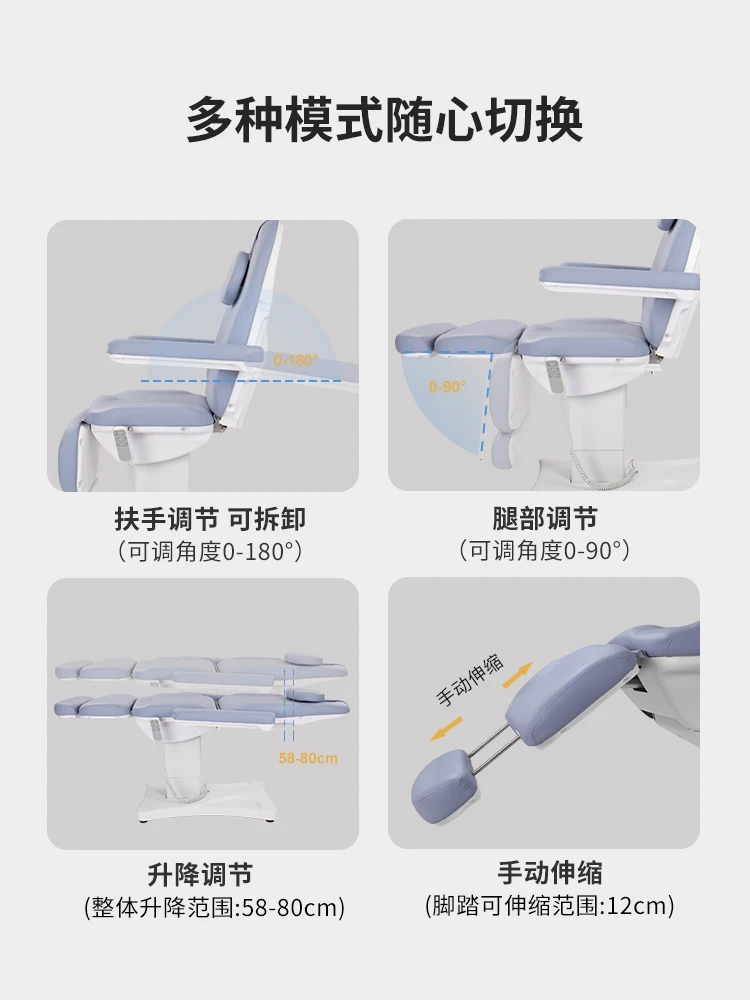 多种模式随心切换

0-180°

扶手调节 可拆卸
（可调角度0-180°）

0-90°

腿部调节
（可调角度0-90°）

58-80cm

升降调节
(整体升降范围:58-80cm)

手动伸缩

手动伸缩
(脚踏可伸缩范围:12cm)