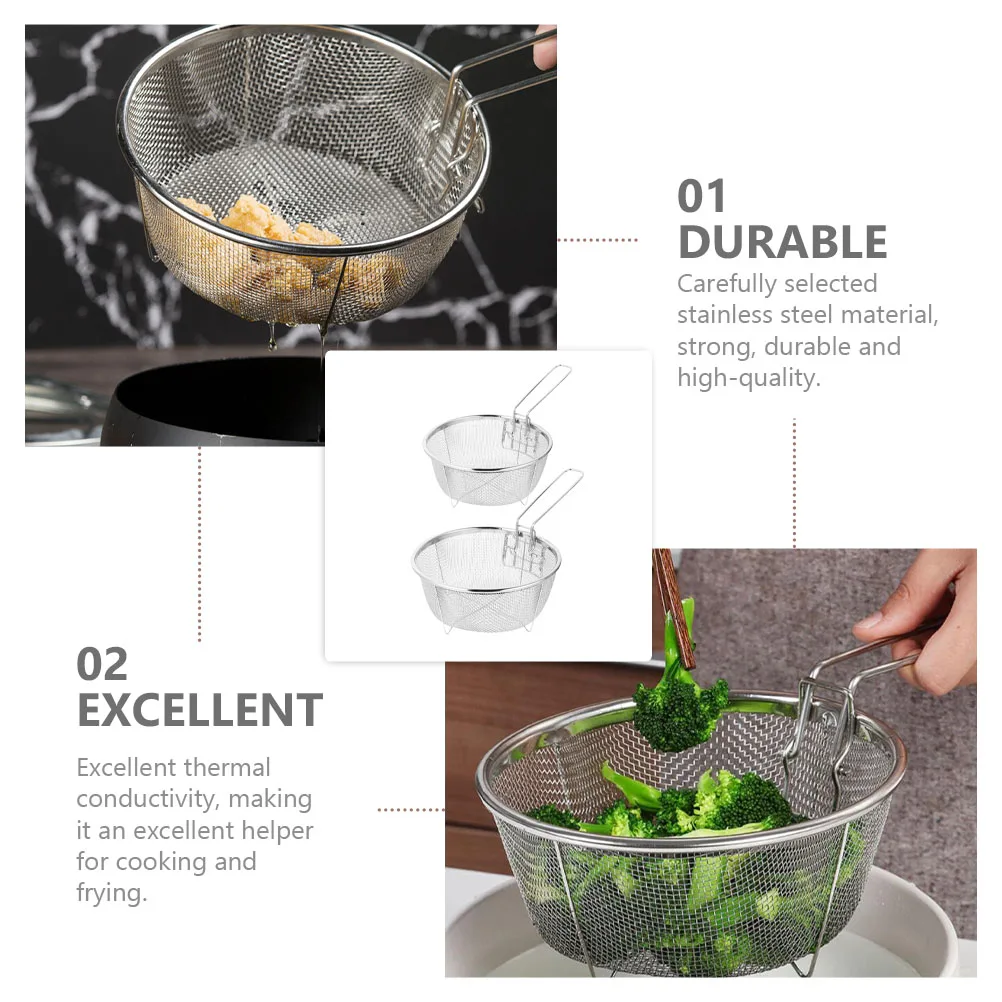 01
DURABLE
Carefully selected stainless steel material, strong, durable and high-quality.

02
EXCELLENT
Excellent thermal conductivity, making it an excellent helper for cooking and frying.