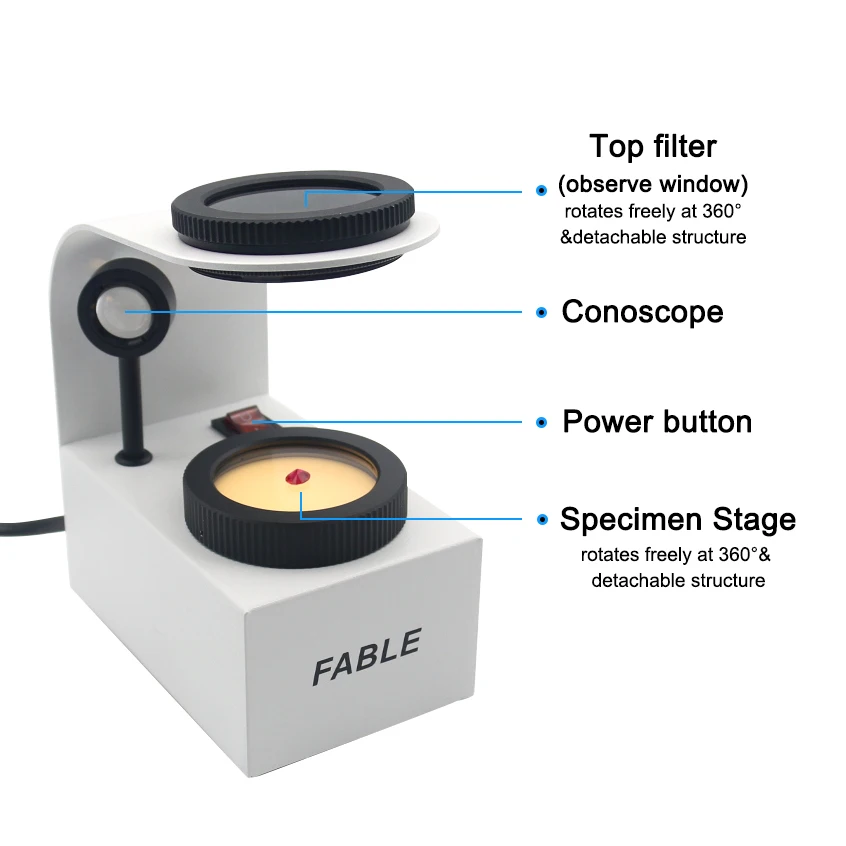 Top filter
(observe window)
rotates freely at 360°
&detachable structure

Conoscope

Power button

Specimen Stage
rotates freely at 360°&
detachable structure

FABLE