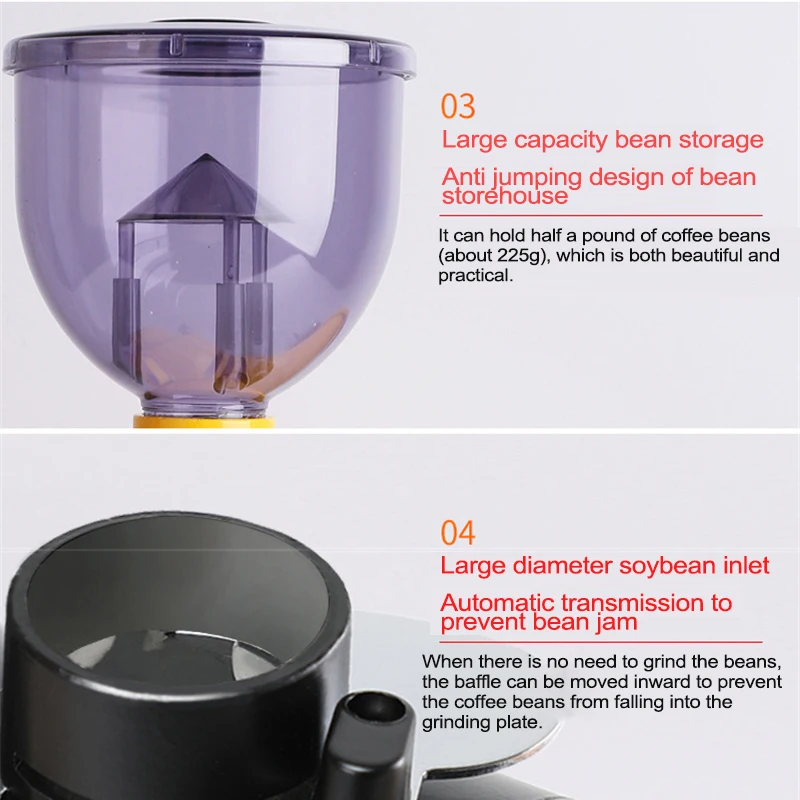 03

Large capacity bean storage

Anti jumping design of bean storehouse

It can hold half a pound of coffee beans (about 225g), which is both beautiful and practical.

04

Large diameter soybean inlet

Automatic transmission to prevent bean jam

When there is no need to grind the beans, the baffle can be moved inward to prevent the coffee beans from falling into the grinding plate.