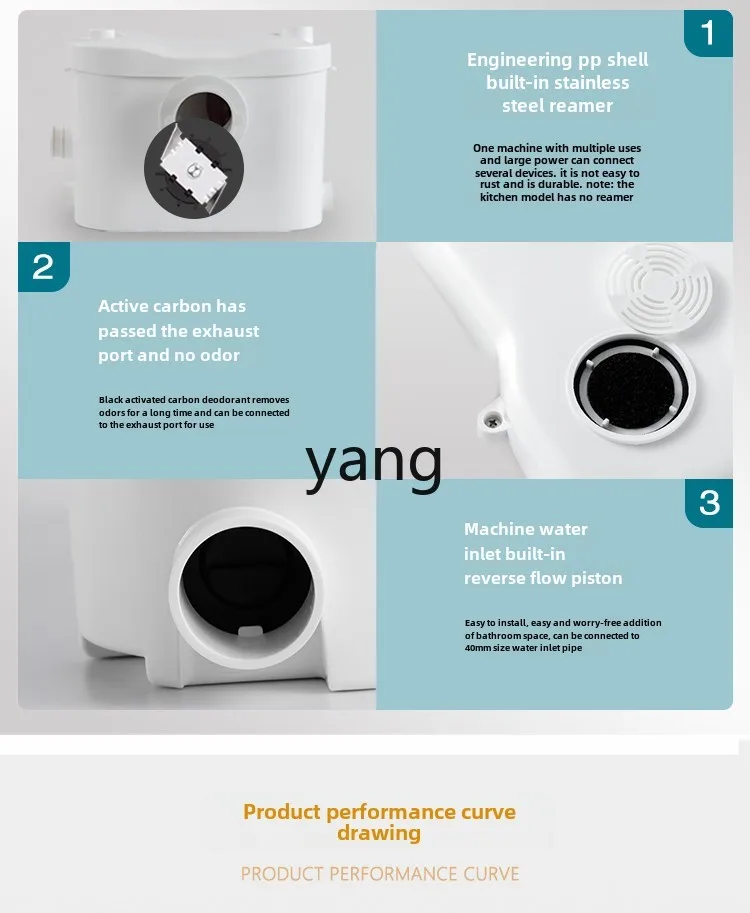 1

Engineering pp shell built-in stainless steel reamer

One machine with multiple uses and large power can connect several devices. it is not easy to rust and is durable. note: the kitchen model has no reamer

2

Active carbon has passed the exhaust port and no odor

Black activated carbon deodorant removes odors for a long time and can be connected to the exhaust port for use

yang

3

Machine water inlet built-in reverse flow piston

Easy to install, easy and worry-free addition of bathroom space, can be connected to 40mm size water inlet pipe

Product performance curve drawing

PRODUCT PERFORMANCE CURVE