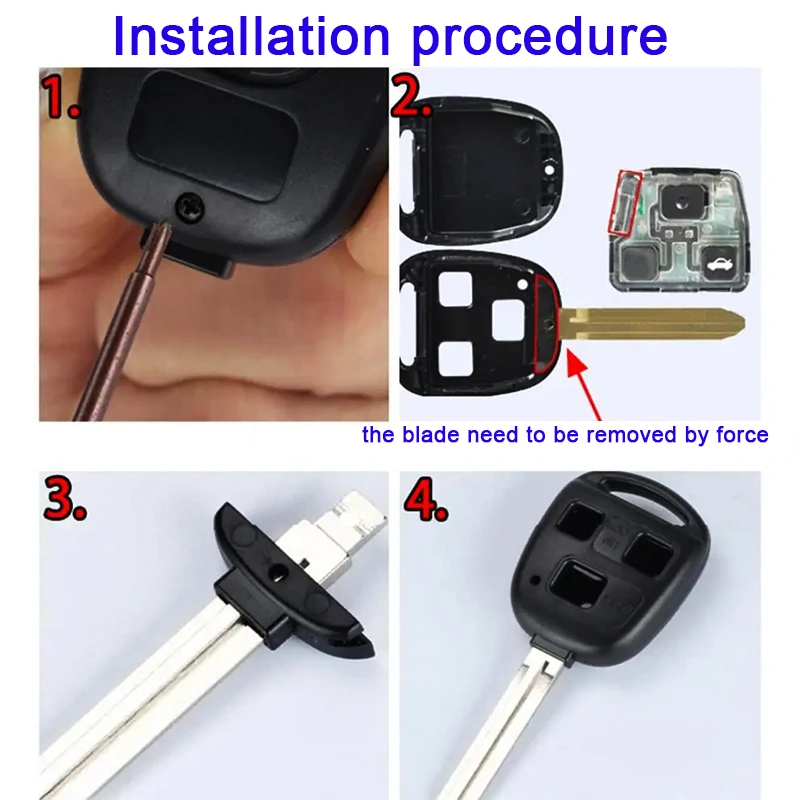 Installation procedure

1.

2.

the blade need to be removed by force

3.

4.