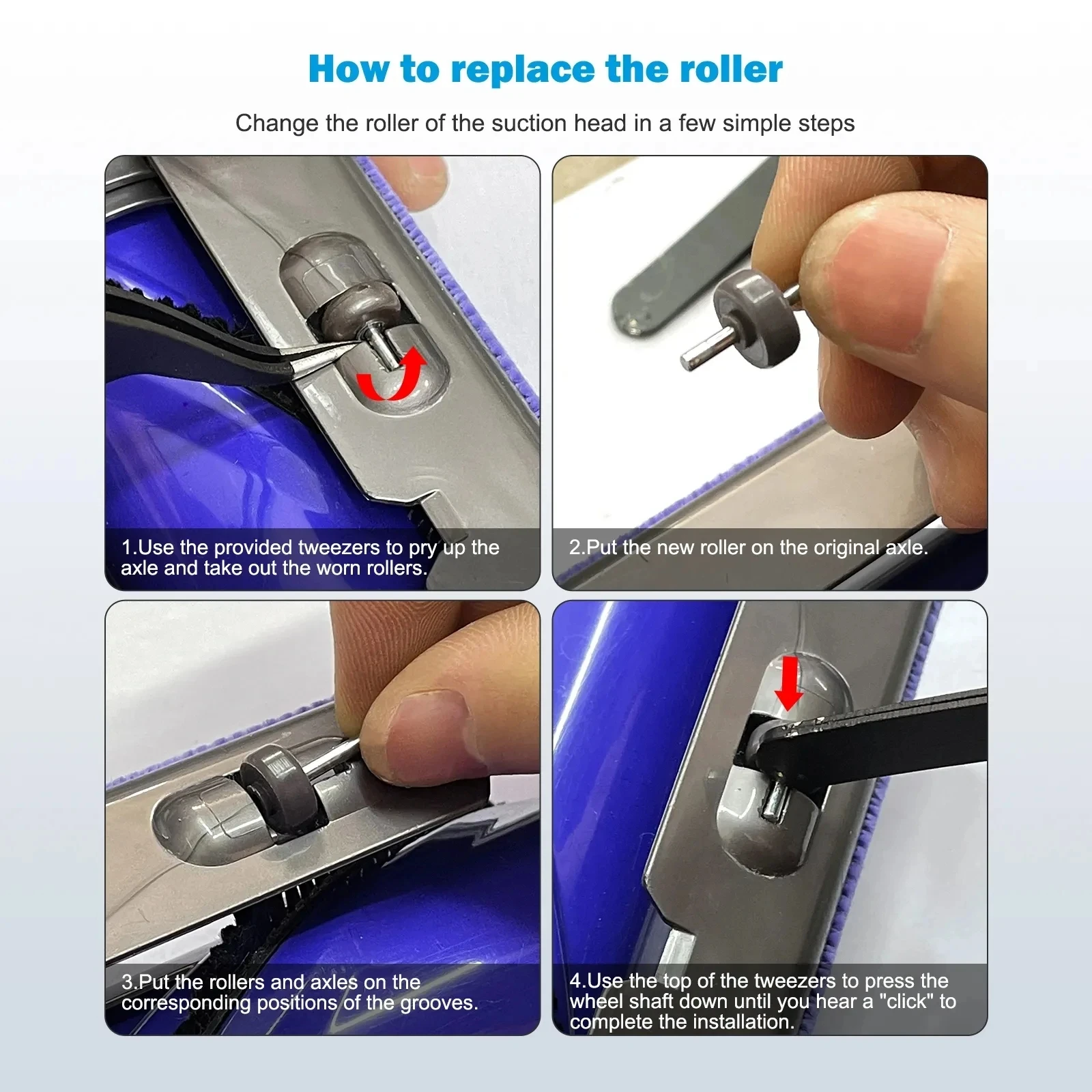 How to replace the roller

Change the roller of the suction head in a few simple steps

1.Use the provided tweezers to pry up the axle and take out the worn rollers.

2.Put the new roller on the original axle.

3.Put the rollers and axles on the corresponding positions of the grooves.

4.Use the top of the tweezers to press the wheel shaft down until you hear a "click" to complete the installation.