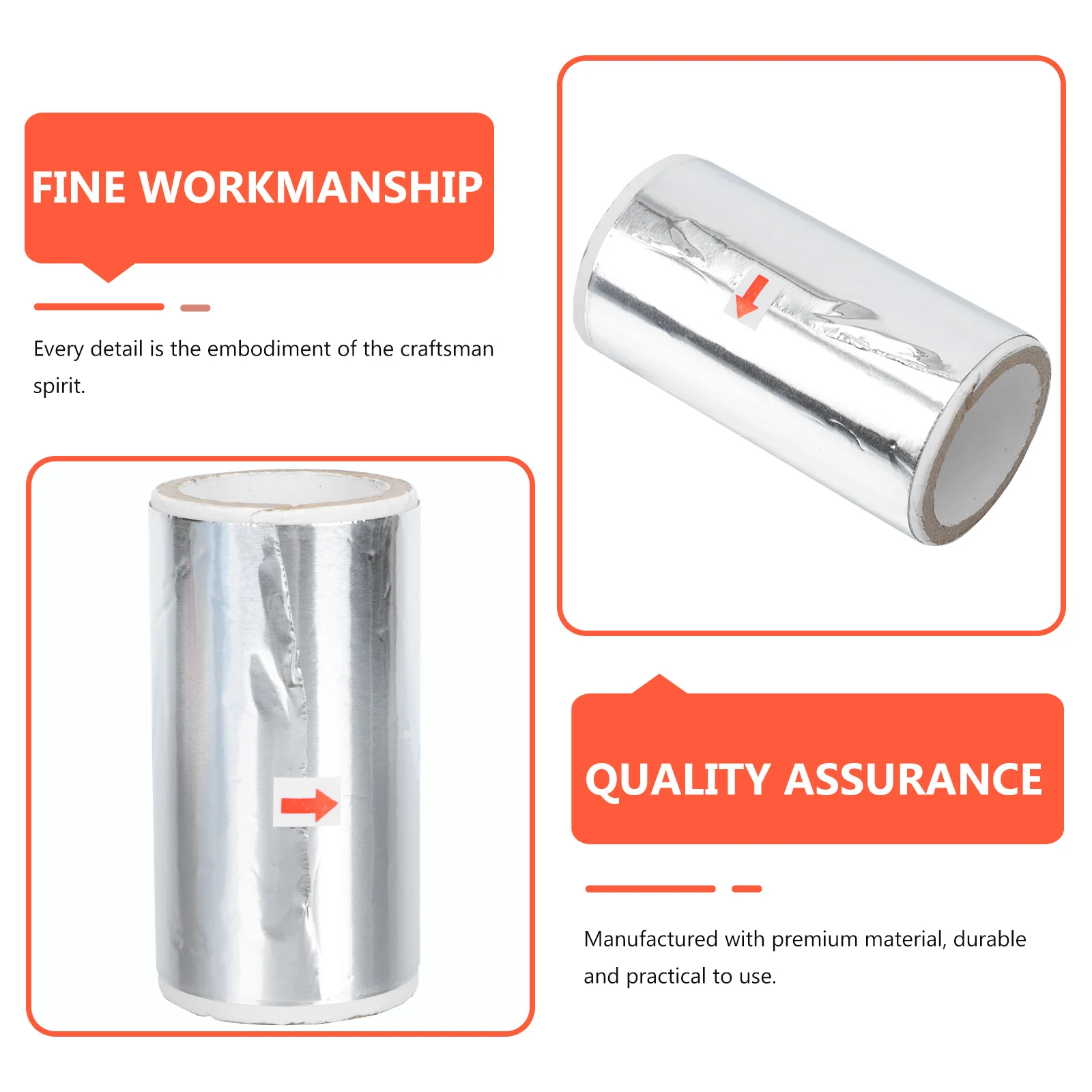 FINE WORKMANSHIP

Every detail is the embodiment of the craftsman spirit.

QUALITY ASSURANCE

Manufactured with premium material, durable and practical to use.