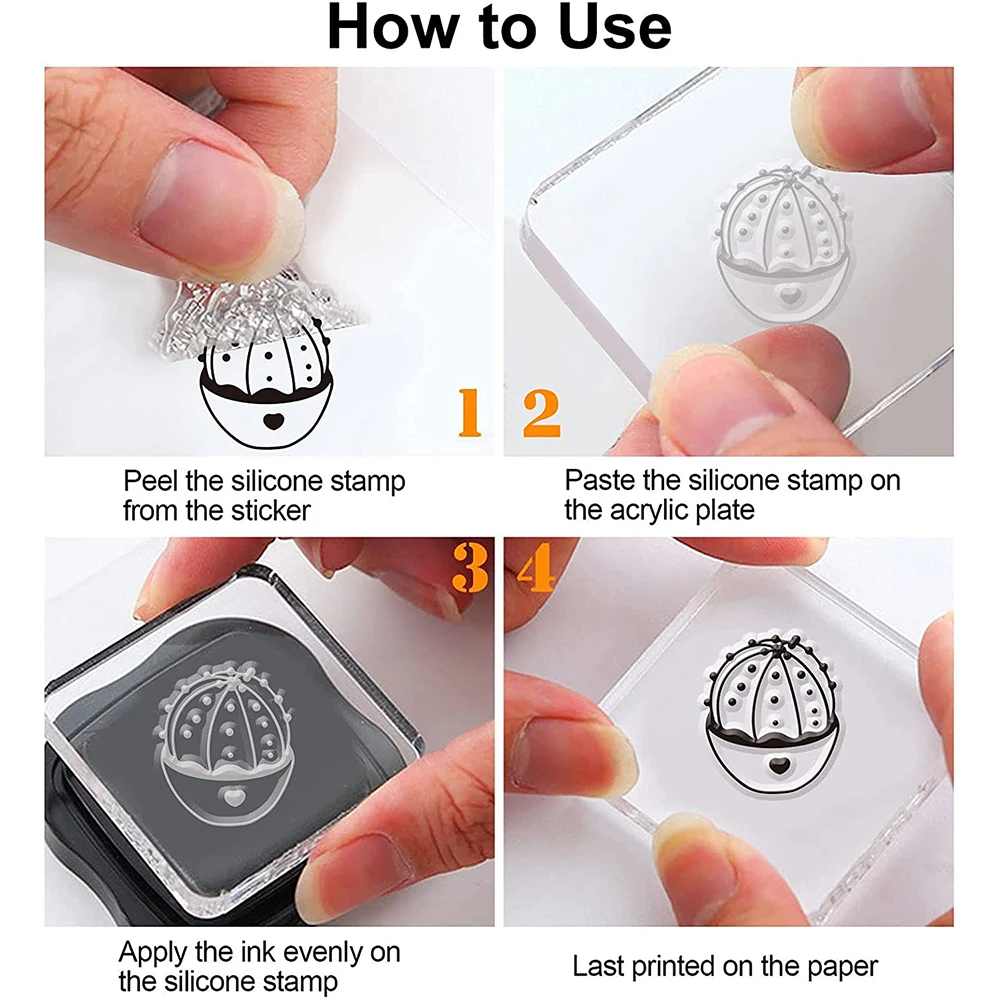 How to Use

1

Peel the silicone stamp from the sticker

2

Paste the silicone stamp on the acrylic plate

3

Apply the ink evenly on the silicone stamp

4

Last printed on the paper