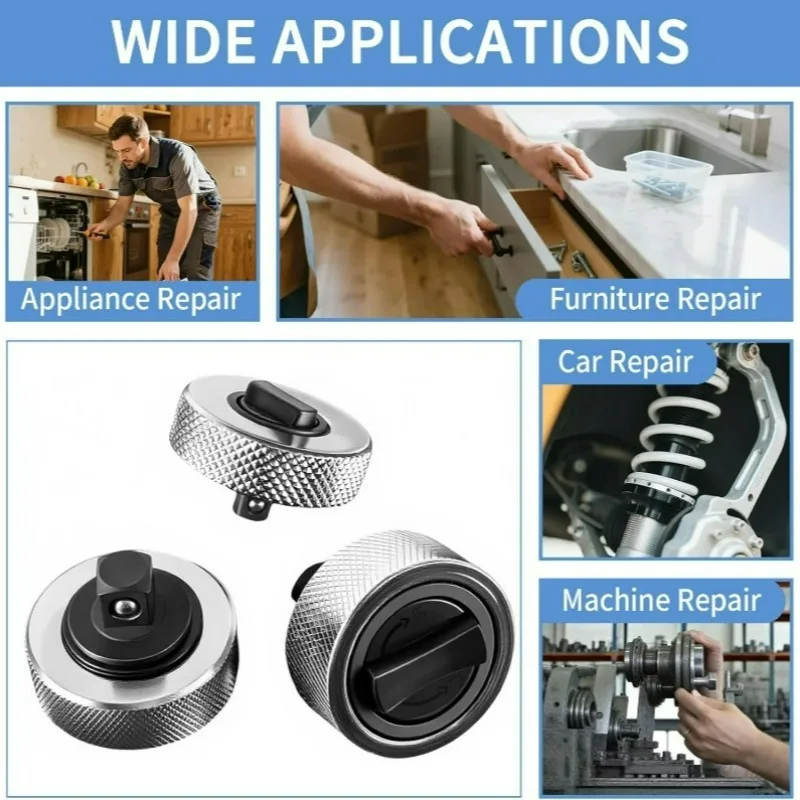 WIDE APPLICATIONS

Appliance Repair

Furniture Repair

Car Repair

Machine Repair