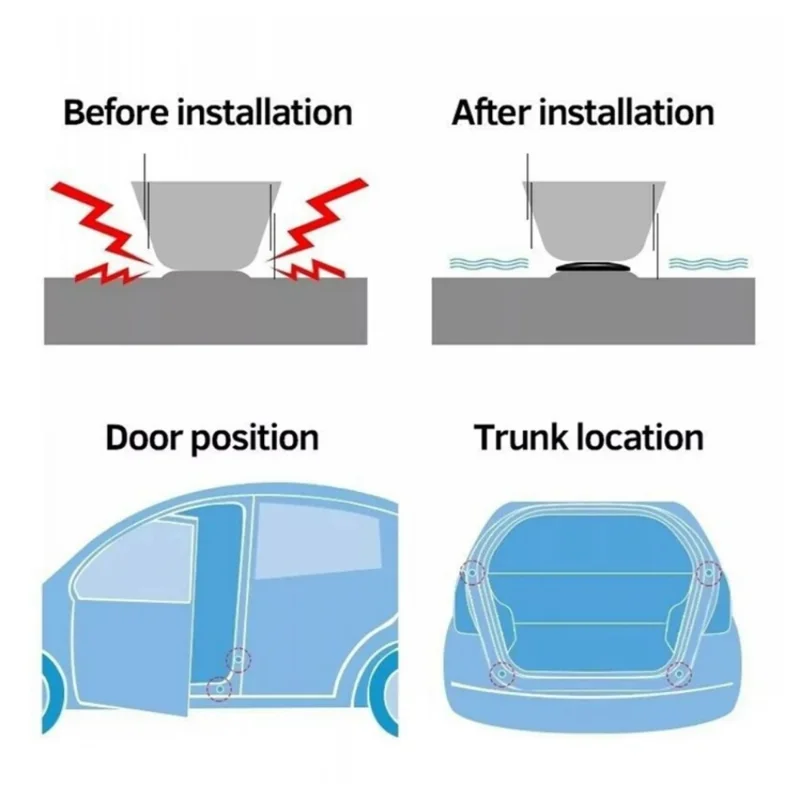 Before installation

After installation

Door position

Trunk location