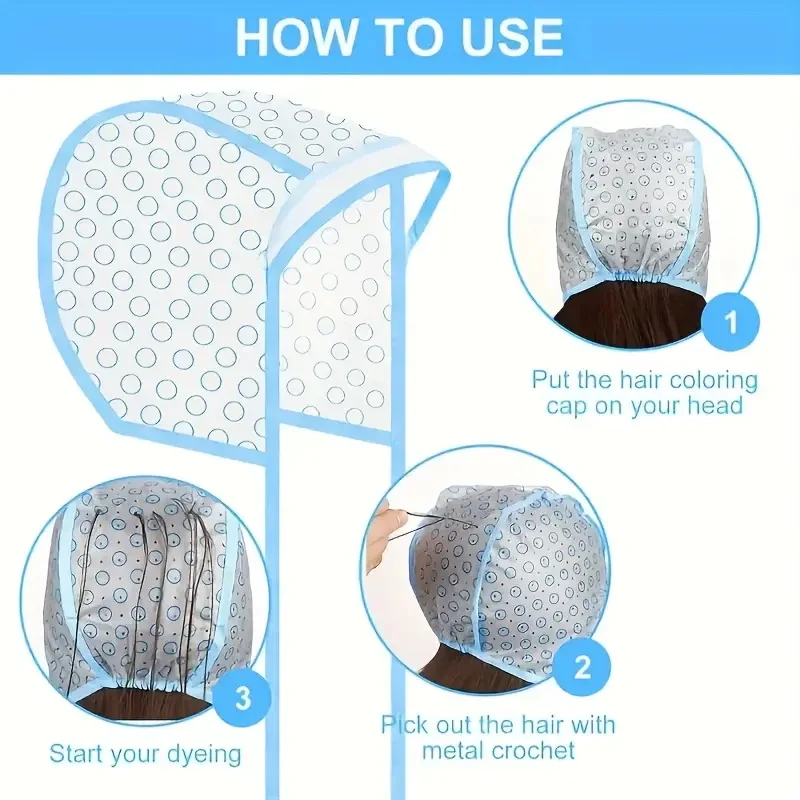 HOW TO USE

1

Put the hair coloring cap on your head

2

Pick out the hair with metal crochet

3

Start your dyeing