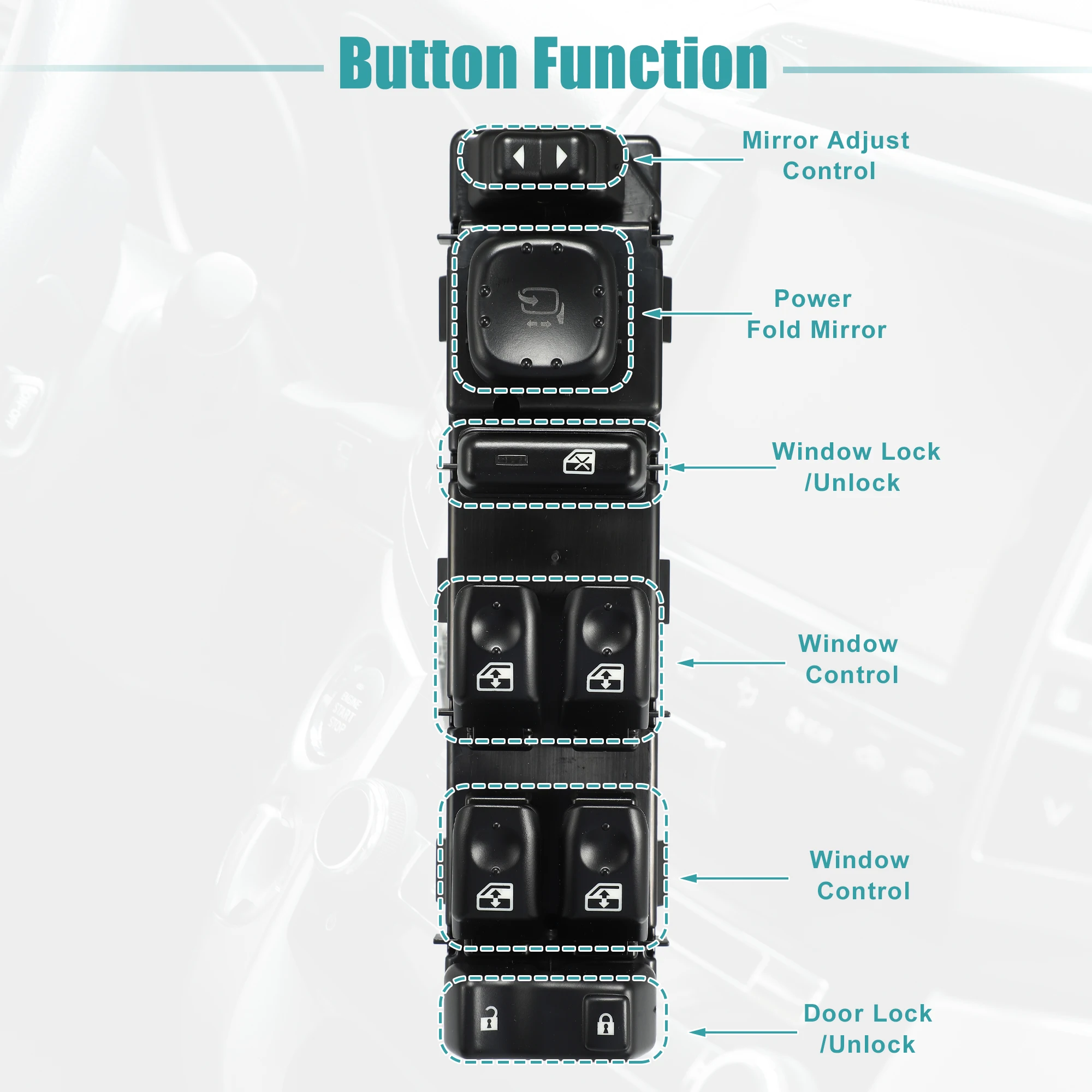 Button Function

Mirror Adjust Control

Power Fold Mirror

Window Lock /Unlock

Window Control

Window Control

Door Lock /Unlock