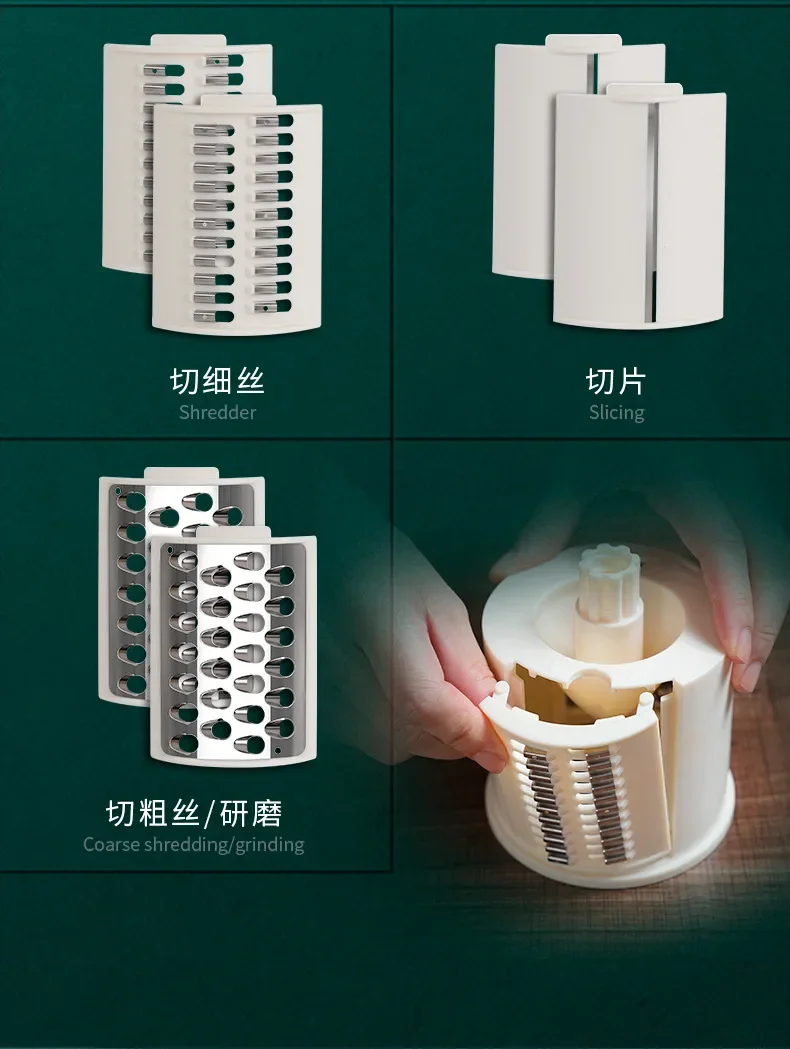 切细丝
Shredder

切片
Slicing

切粗丝/研磨
Coarse shredding/grinding