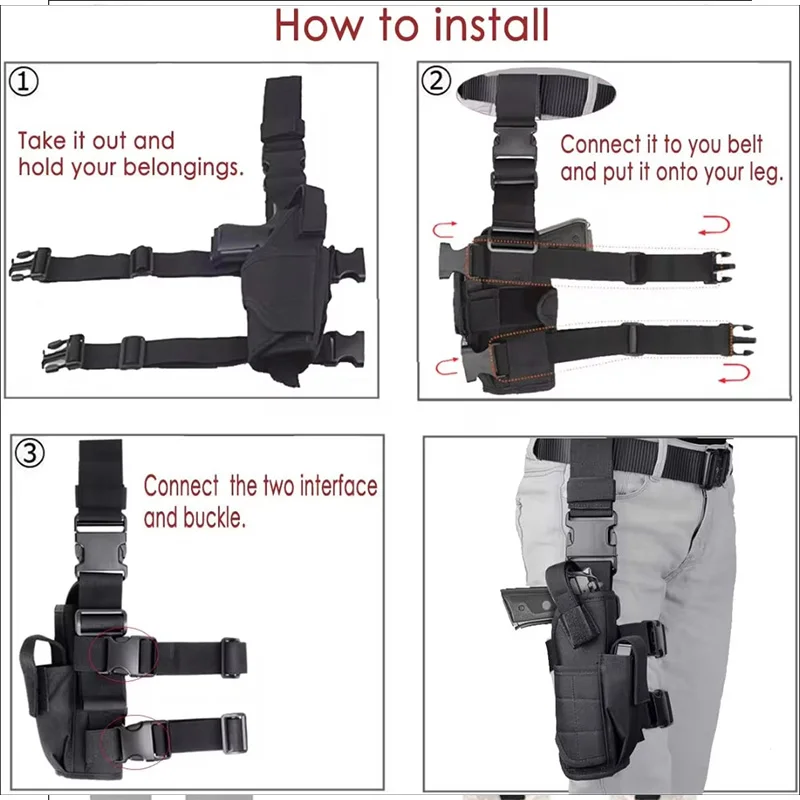 How to install

①

Take it out and hold your belongings.

②

Connect it to you belt and put it onto your leg.

③

Connect the two interface and buckle.