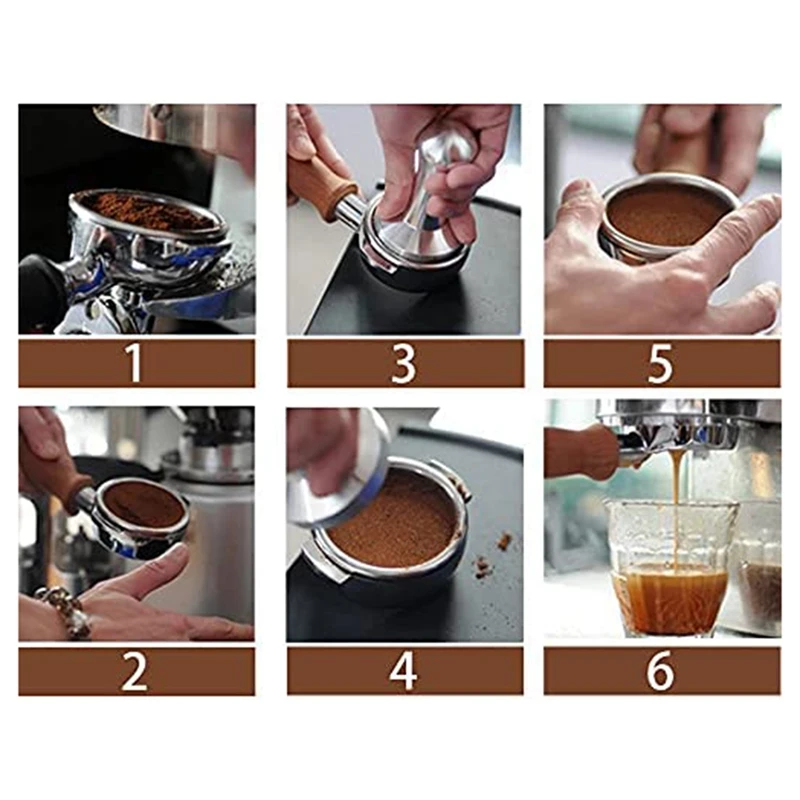 1

3

5

2

4

6