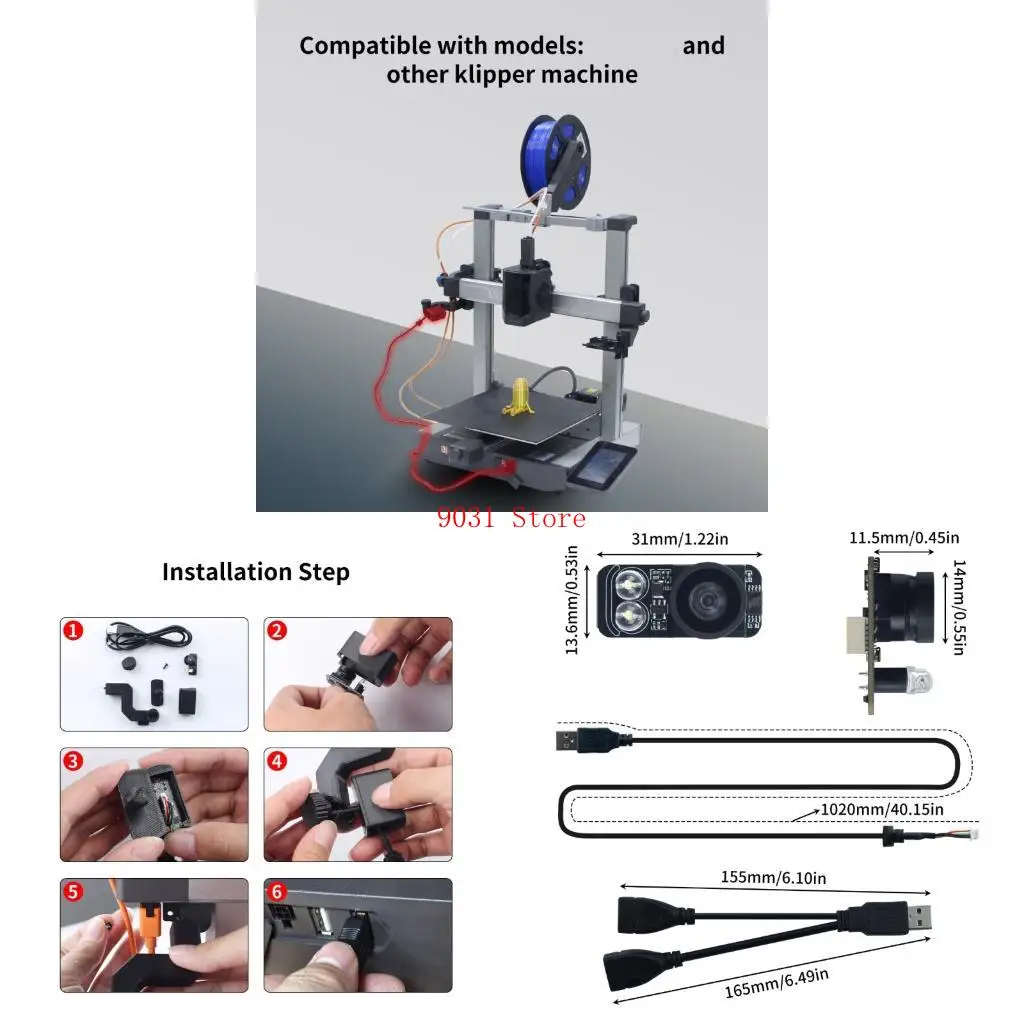 Compatible with models: and other klipper machine

9031 Store

Installation Step

1

2

3

4

5

6

31mm/1.22in

13.6mm/0.53in

11.5mm/0.45in

14mm/0.55in

1020mm/40.15in

155mm/6.10in

165mm/6.49in