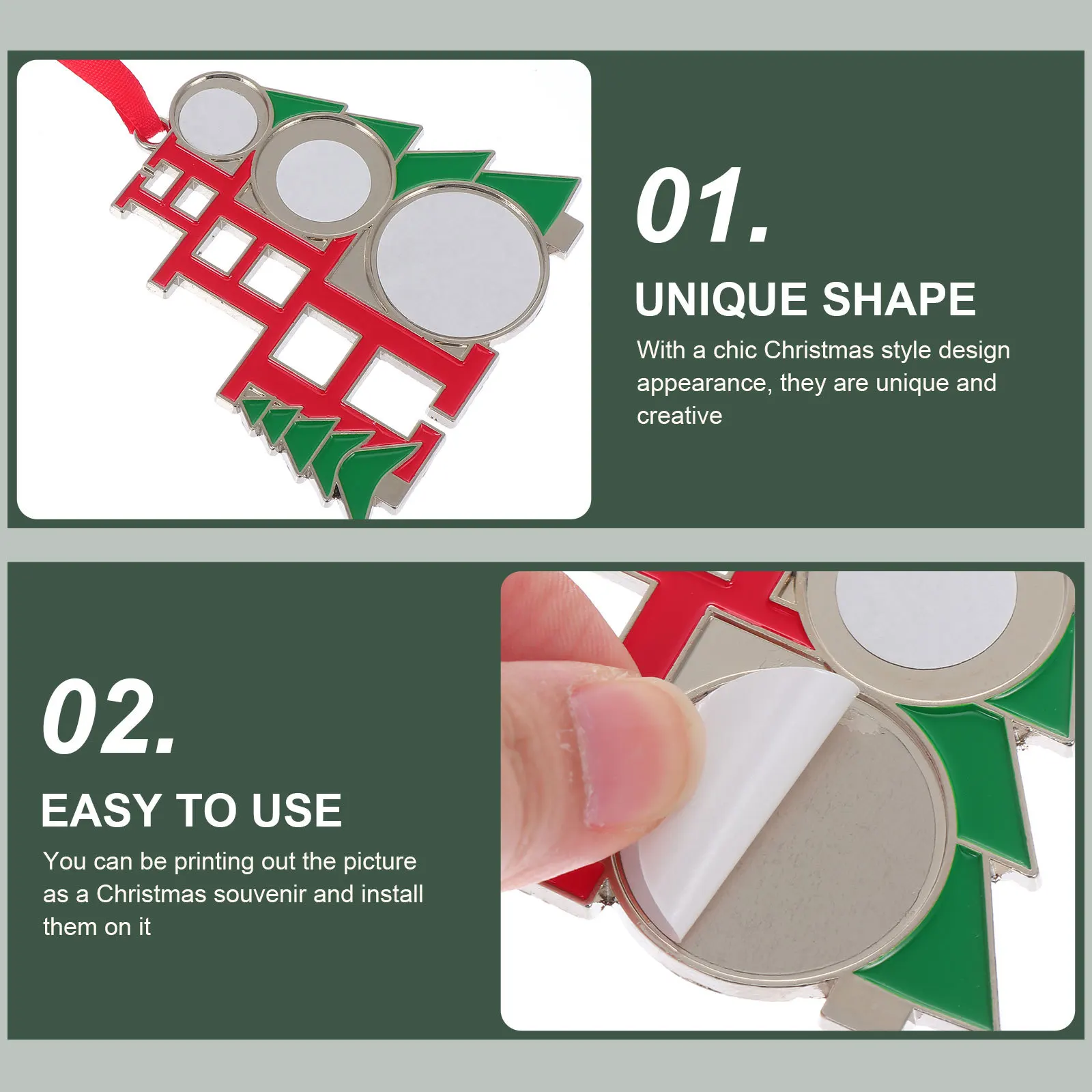 01.

UNIQUE SHAPE

With a chic Christmas style design appearance, they are unique and creative

02.

EASY TO USE

You can be printing out the picture as a Christmas souvenir and install them on it