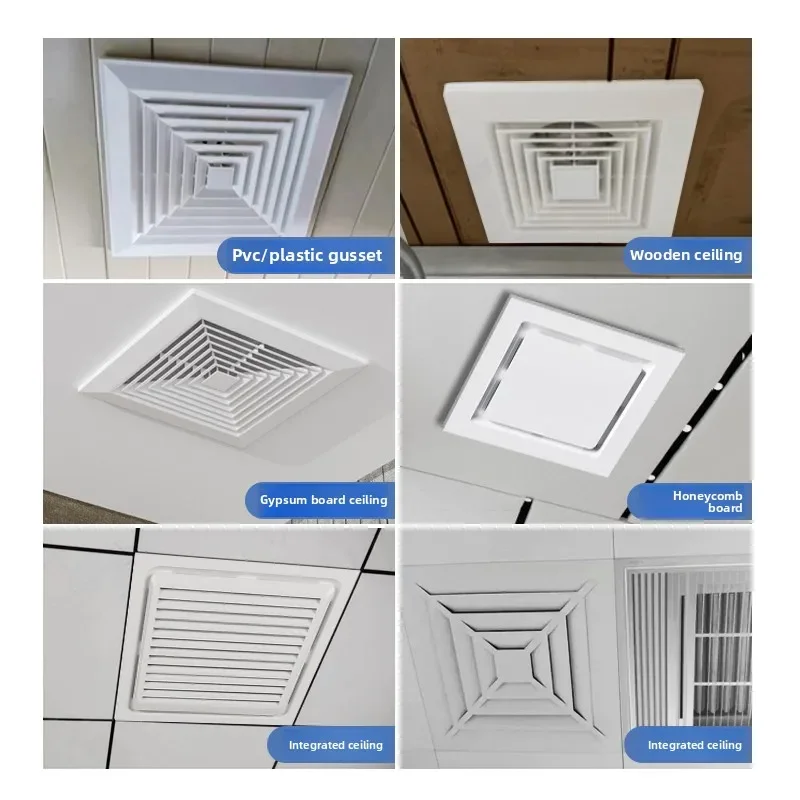 Pvc/plastic gusset

Wooden ceiling

Gypsum board ceiling

Honeycomb board

Integrated ceiling

Integrated ceiling