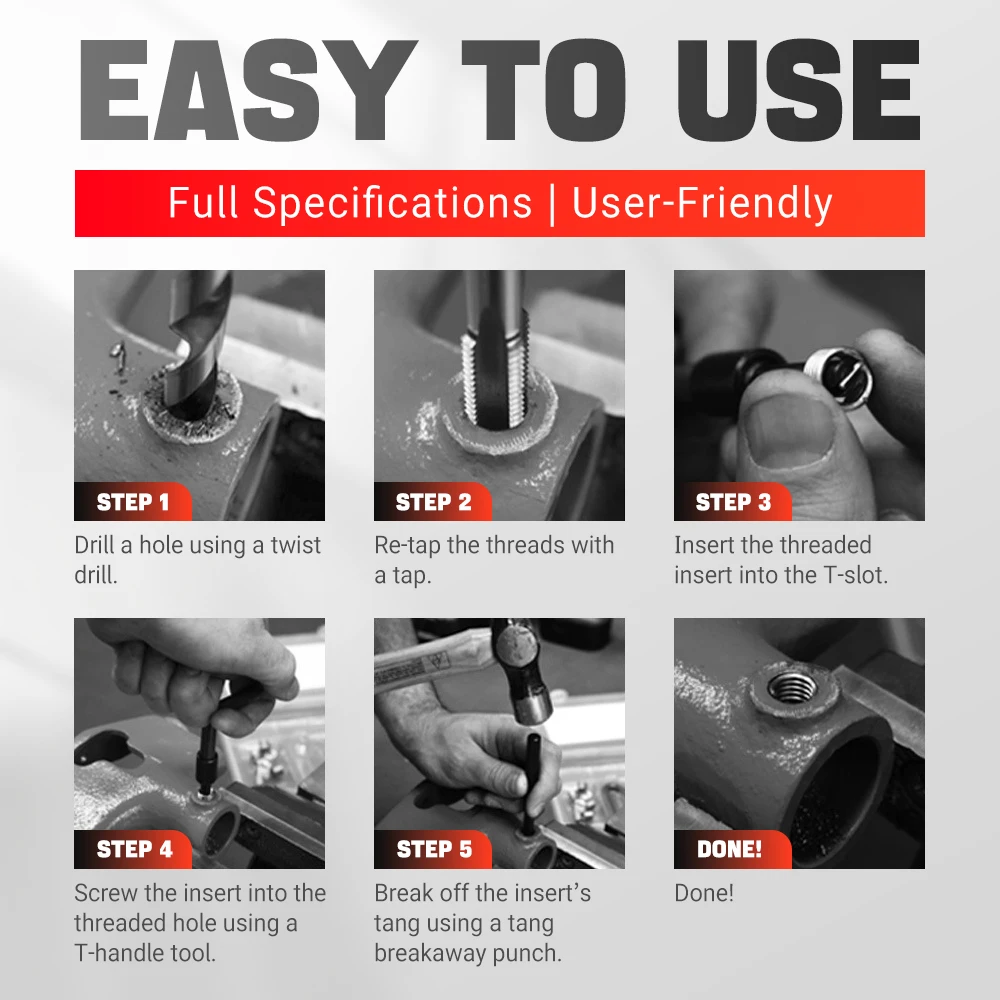 EASY TO USE

Full Specifications | User-Friendly

STEP 1
Drill a hole using a twist drill.

STEP 2
Re-tap the threads with a tap.

STEP 3
Insert the threaded insert into the T-slot.

STEP 4
Screw the insert into the threaded hole using a T-handle tool.

STEP 5
Break off the insert's tang using a tang breakaway punch.

DONE!
Done!