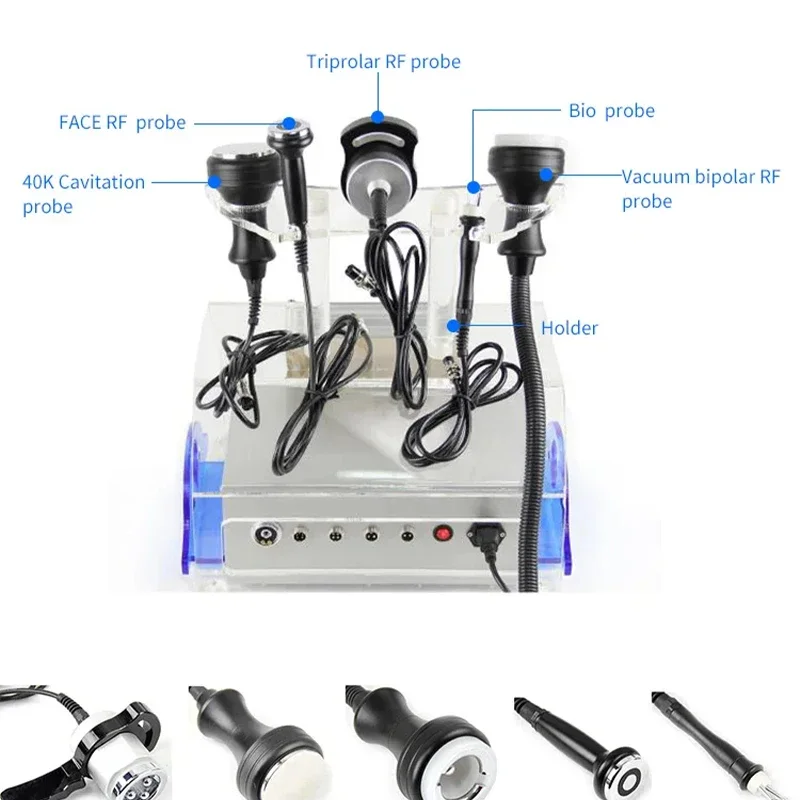 Triprolar RF probe

FACE RF probe

Bio probe

40K Cavitation probe

Vacuum bipolar RF probe

Holder